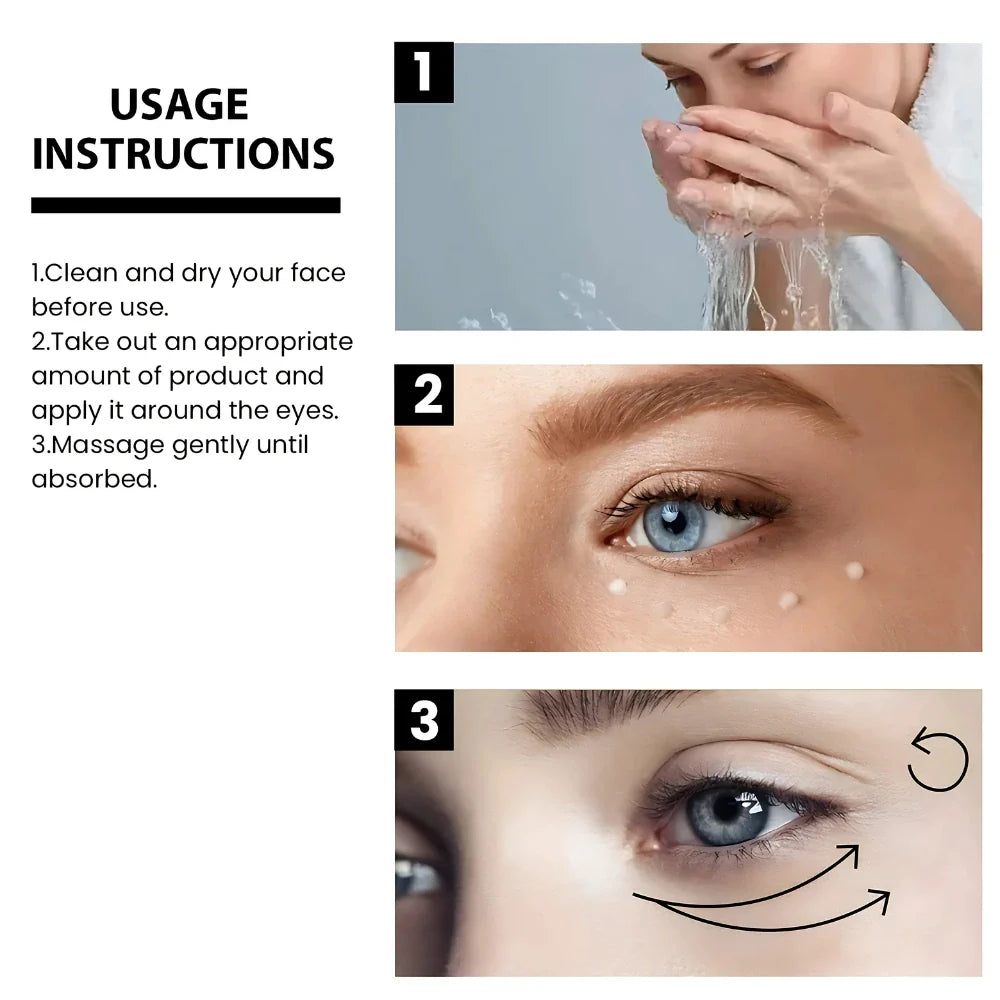 USAGE INSTRUCTIONS

1.Clean and dry your face before use.
2.Take out an appropriate amount of product and apply it around the eyes.
3.Massage gently until absorbed.

1

2

3