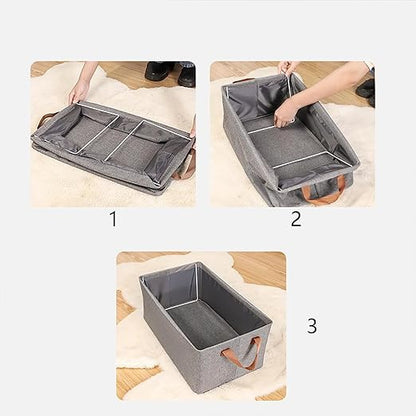 1

2

3