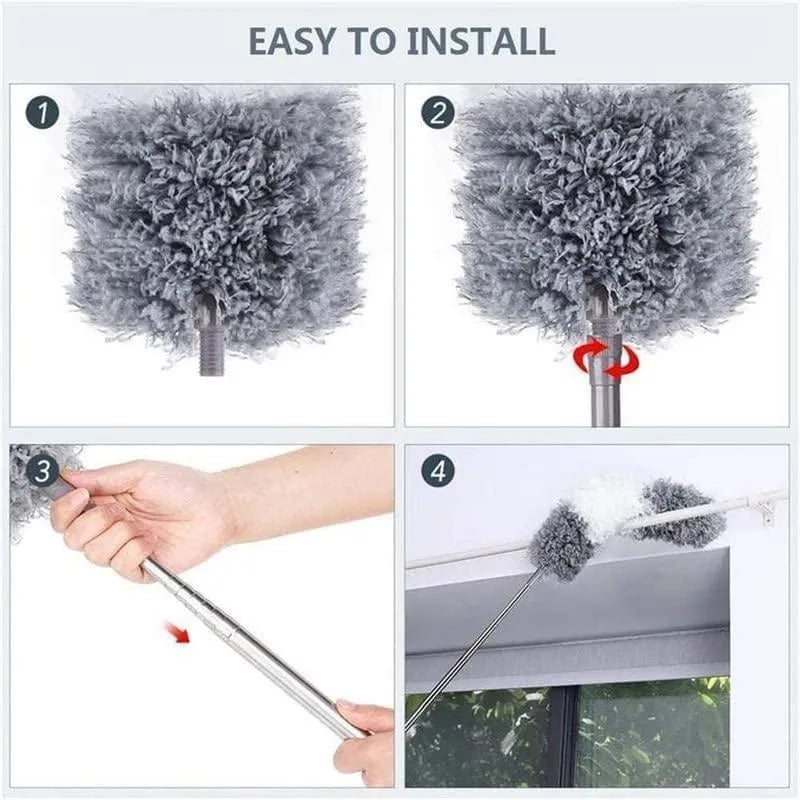 EASY TO INSTALL

1

2

3

4