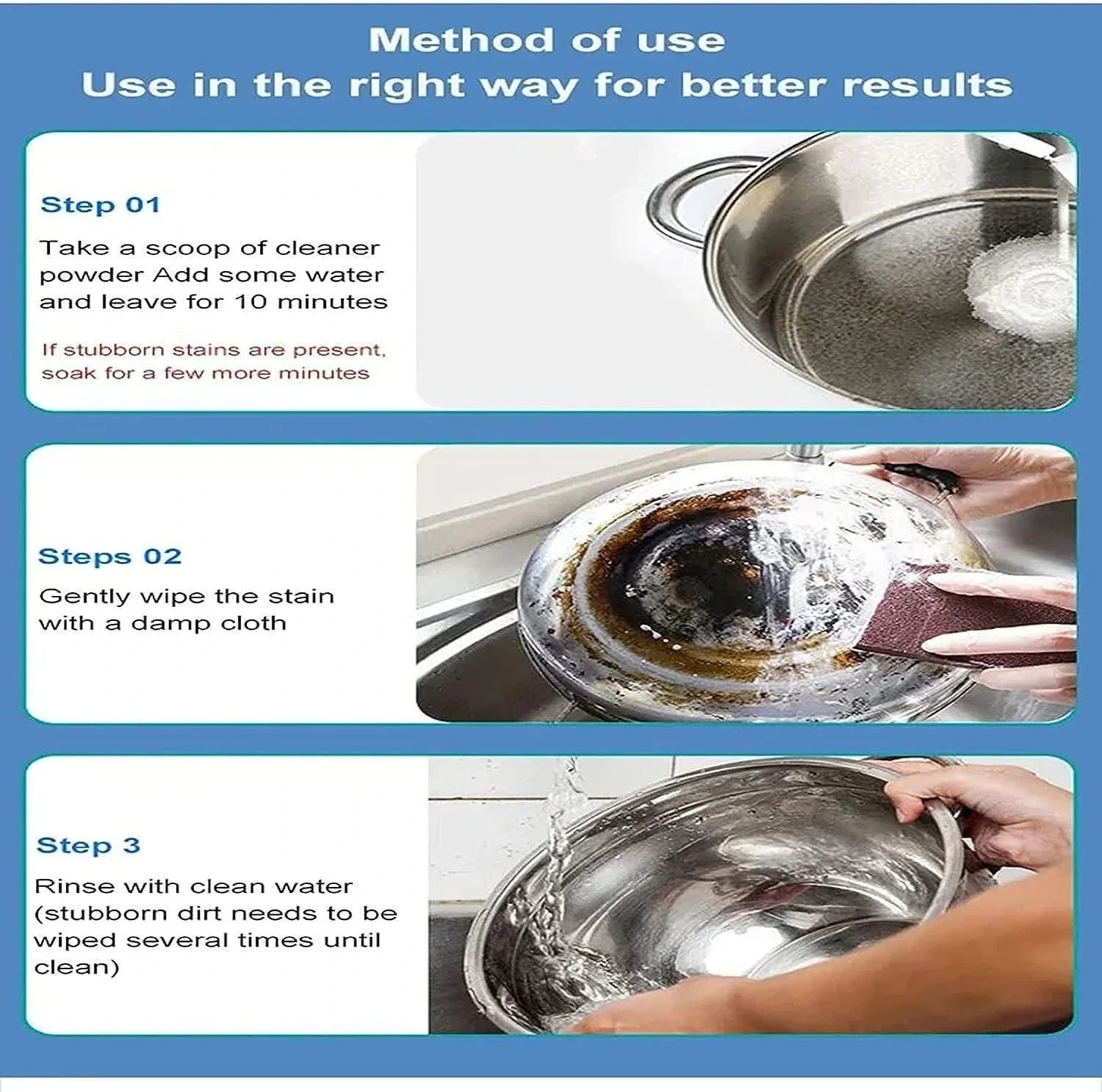 Method of use
Use in the right way for better results

Step 01

Take a scoop of cleaner powder Add some water and leave for 10 minutes

If stubborn stains are present, soak for a few more minutes

Steps 02

Gently wipe the stain with a damp cloth

Step 3

Rinse with clean water (stubborn dirt needs to be wiped several times until clean)