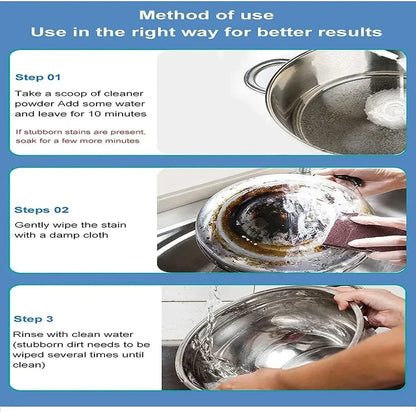 Method of use
Use in the right way for better results

Step 01

Take a scoop of cleaner powder Add some water and leave for 10 minutes

If stubborn stains are present, soak for a few more minutes

Steps 02

Gently wipe the stain with a damp cloth

Step 3

Rinse with clean water (stubborn dirt needs to be wiped several times until clean)