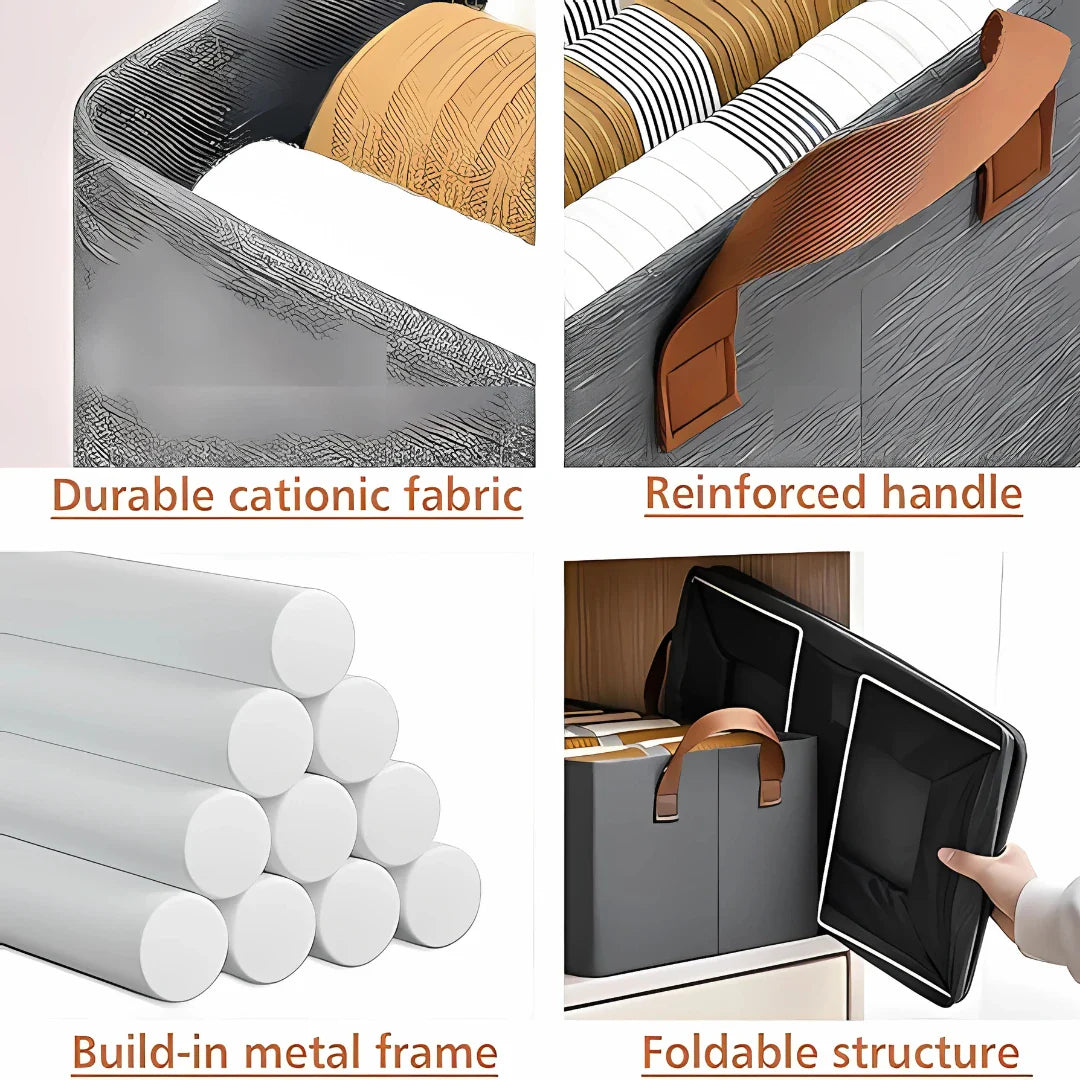 Durable cationic fabric

Reinforced handle

Build-in metal frame

Foldable structure