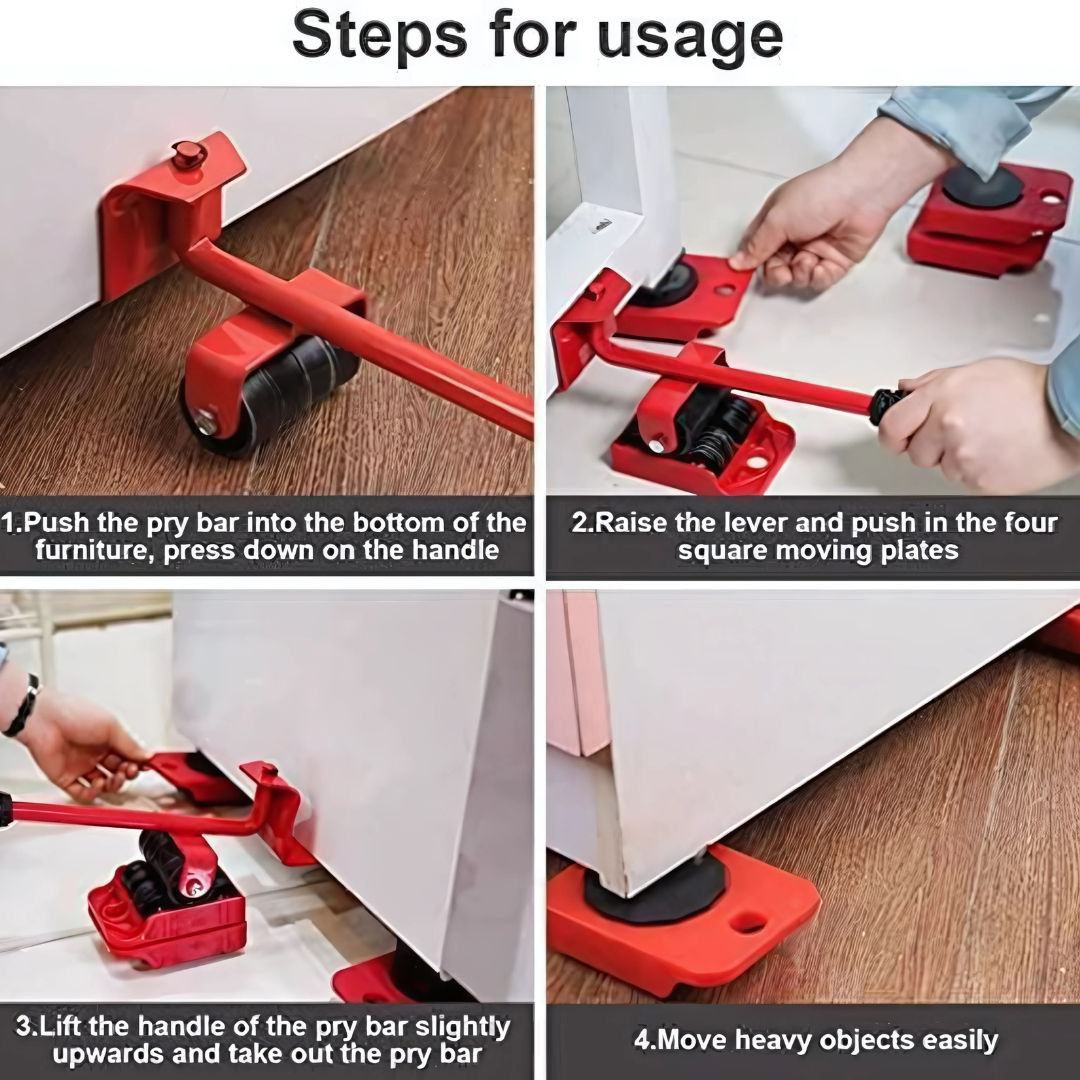 Steps for usage

1.Push the pry bar into the bottom of the furniture, press down on the handle

2.Raise the lever and push in the four square moving plates

3.Lift the handle of the pry bar slightly upwards and take out the pry bar

4.Move heavy objects easily