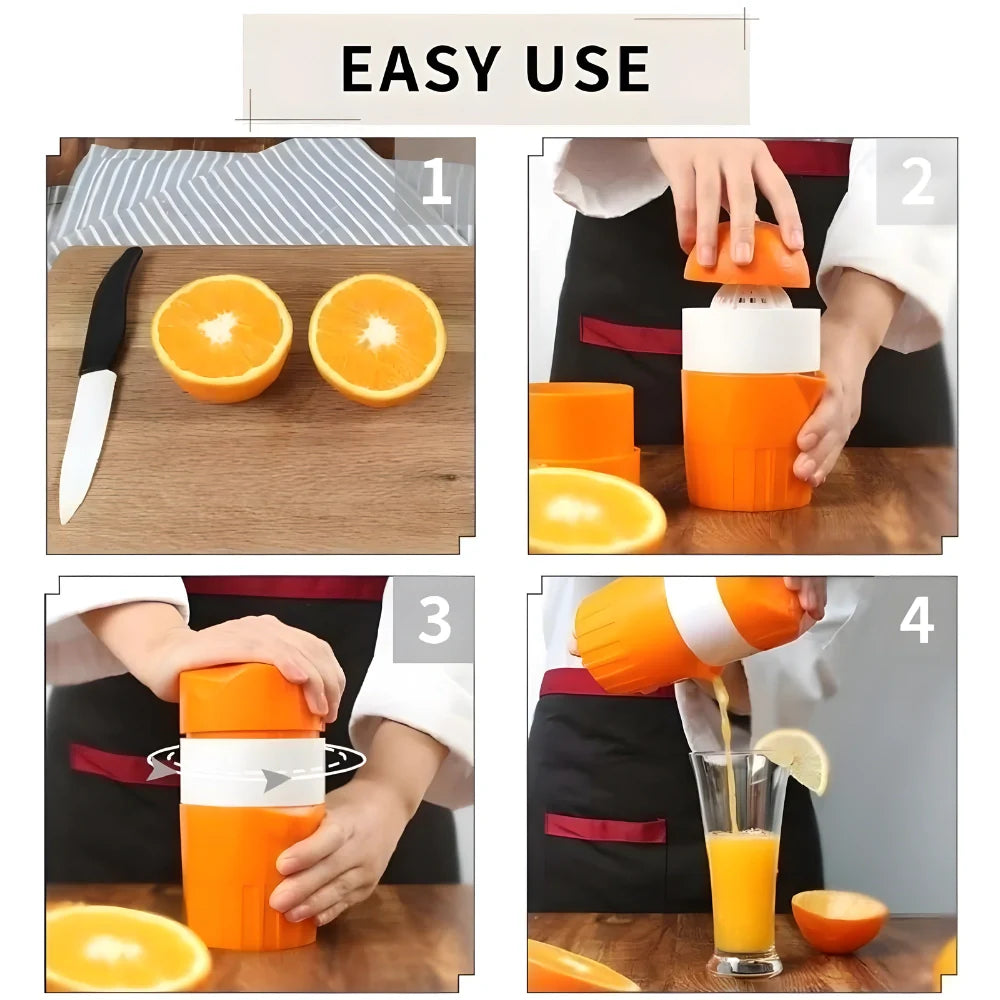 EASY USE

1

2

3

4