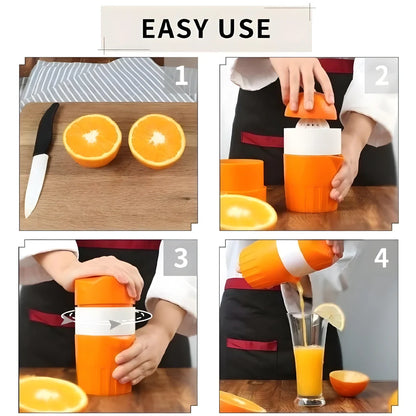 EASY USE

1

2

3

4