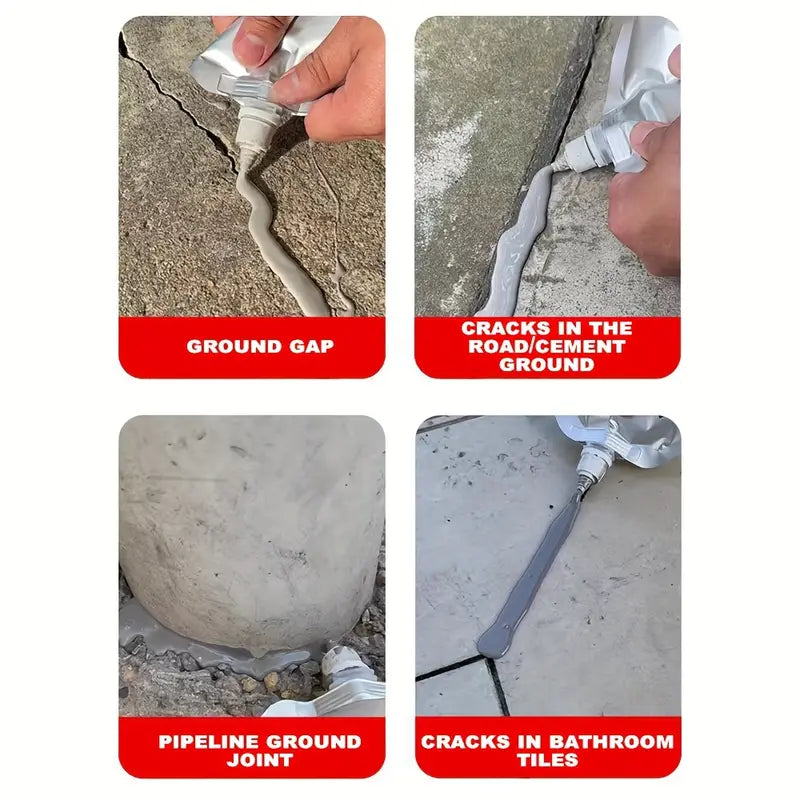 GROUND GAP

CRACKS IN THE ROAD/CEMENT GROUND

PIPELINE GROUND JOINT

CRACKS IN BATHROOM TILES