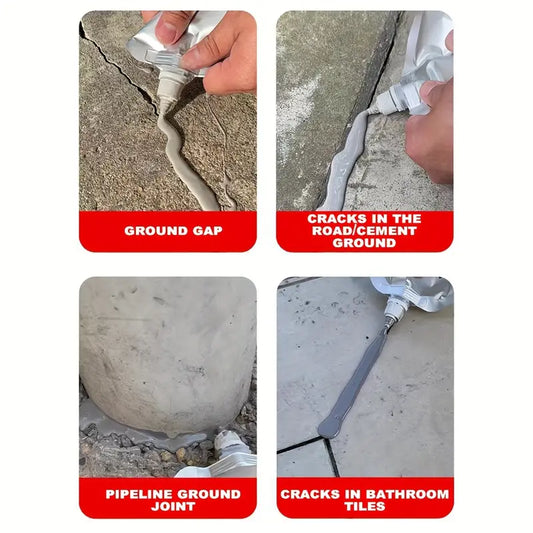 GROUND GAP

CRACKS IN THE ROAD/CEMENT GROUND

PIPELINE GROUND JOINT

CRACKS IN BATHROOM TILES