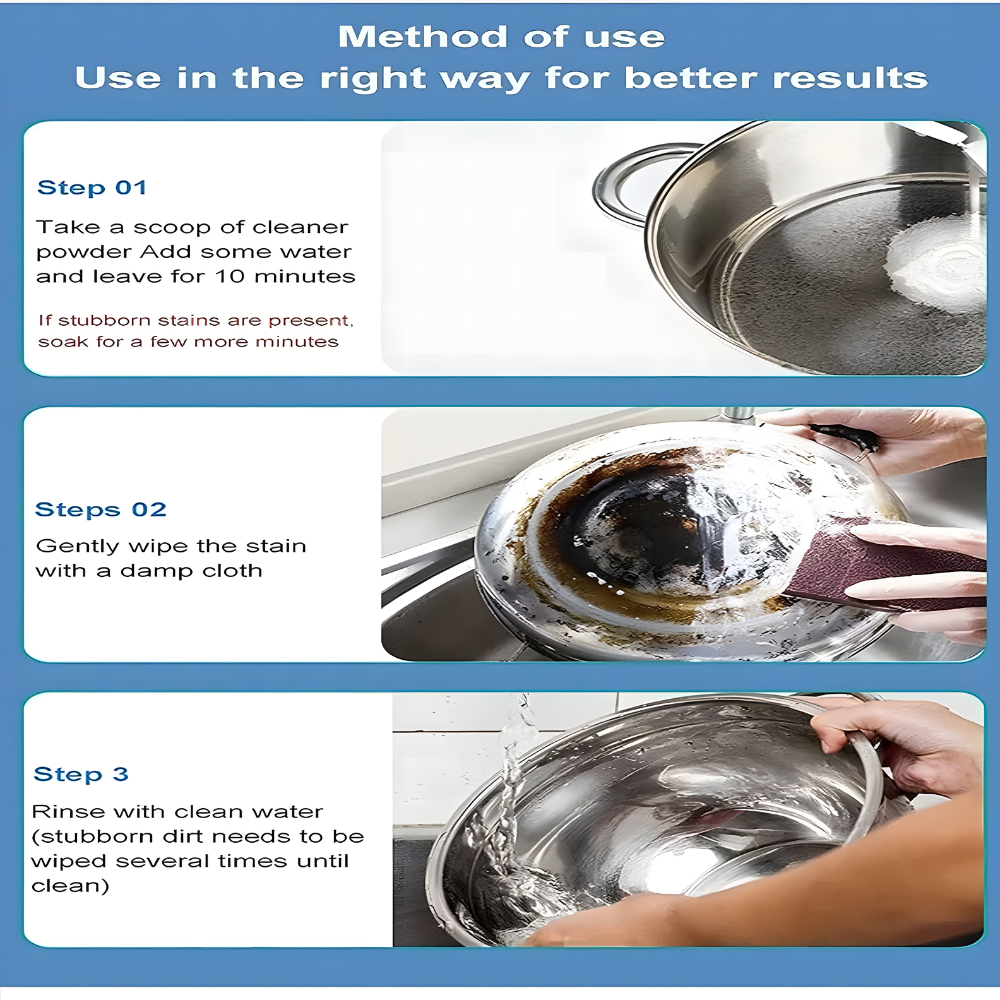 Method of use
Use in the right way for better results

Step 01
Take a scoop of cleaner powder Add some water and leave for 10 minutes

If stubborn stains are present, soak for a few more minutes

Steps 02
Gently wipe the stain with a damp cloth

Step 3
Rinse with clean water (stubborn dirt needs to be wiped several times until clean)