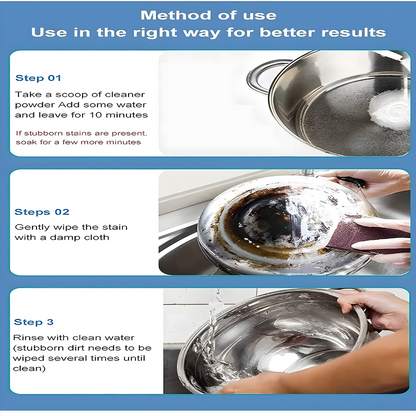 Method of use
Use in the right way for better results

Step 01

Take a scoop of cleaner powder Add some water and leave for 10 minutes

If stubborn stains are present, soak for a few more minutes

Steps 02

Gently wipe the stain with a damp cloth

Step 3

Rinse with clean water (stubborn dirt needs to be wiped several times until clean)