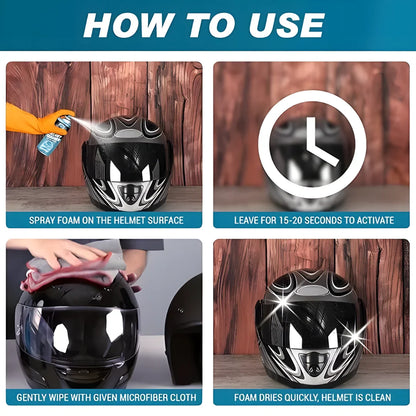 HOW TO USE

SPRAY FOAM ON THE HELMET SURFACE

LEAVE FOR 15-20 SECONDS TO ACTIVATE

GENTLY WIPE WITH GIVEN MICROFIBER CLOTH

FOAM DRIES QUICKLY, HELMET IS CLEAN