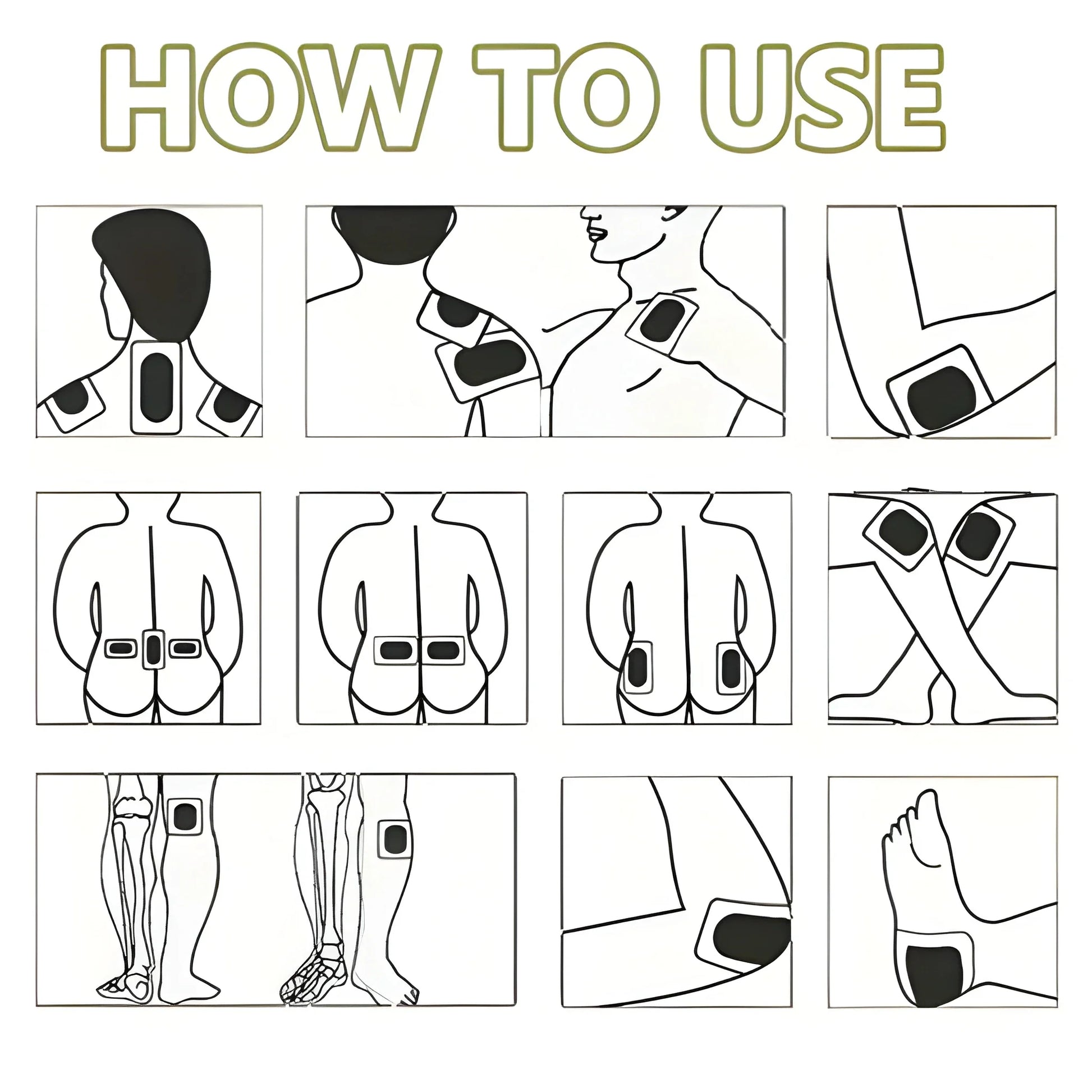 HOW TO USE