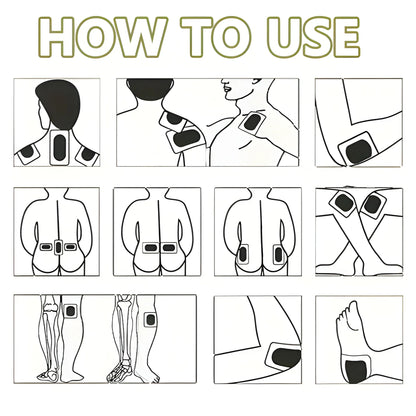 HOW TO USE