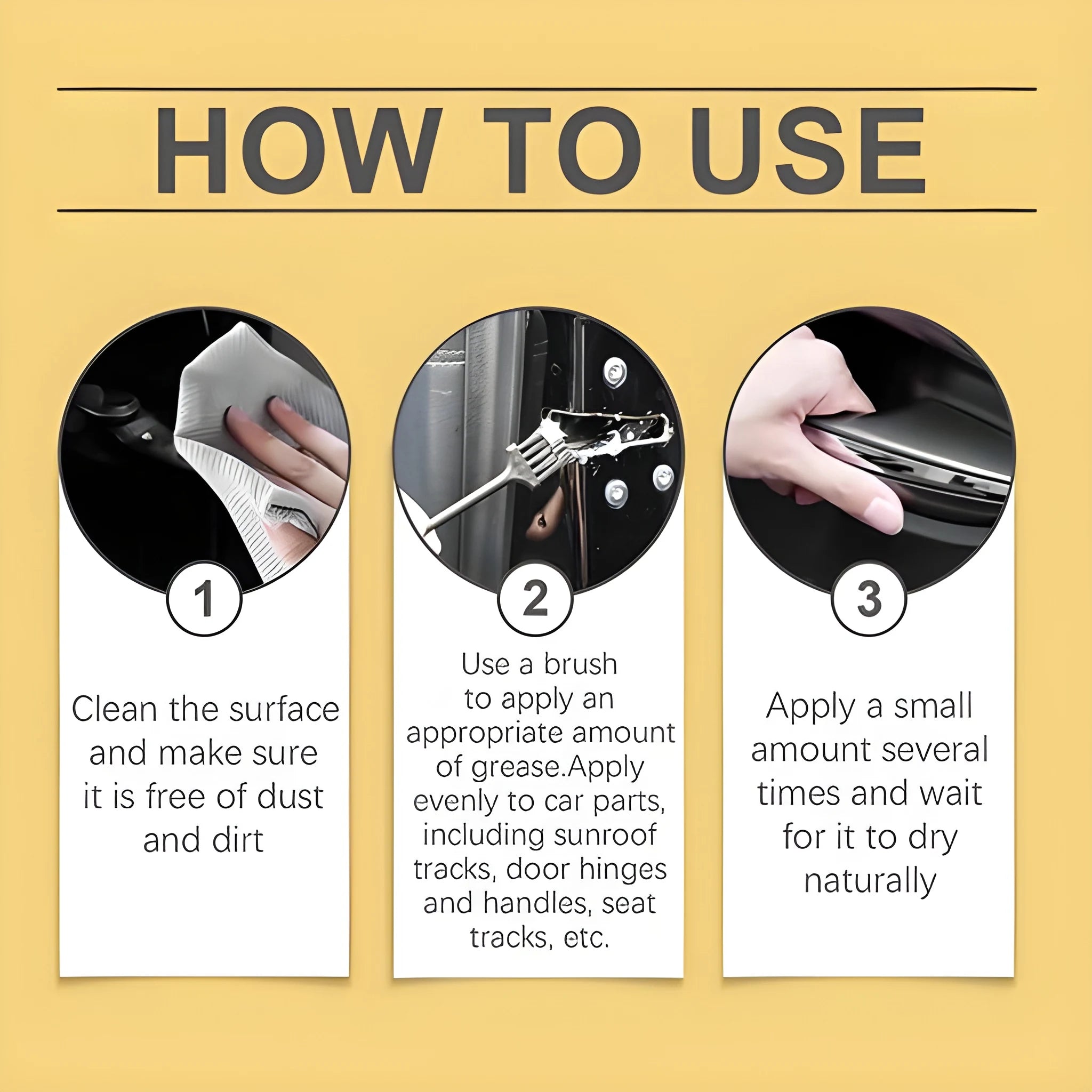 HOW TO USE

1

Clean the surface and make sure it is free of dust and dirt

2

Use a brush to apply an appropriate amount of grease.Apply evenly to car parts, including sunroof tracks, door hinges and handles, seat tracks, etc.

3

Apply a small amount several times and wait for it to dry naturally