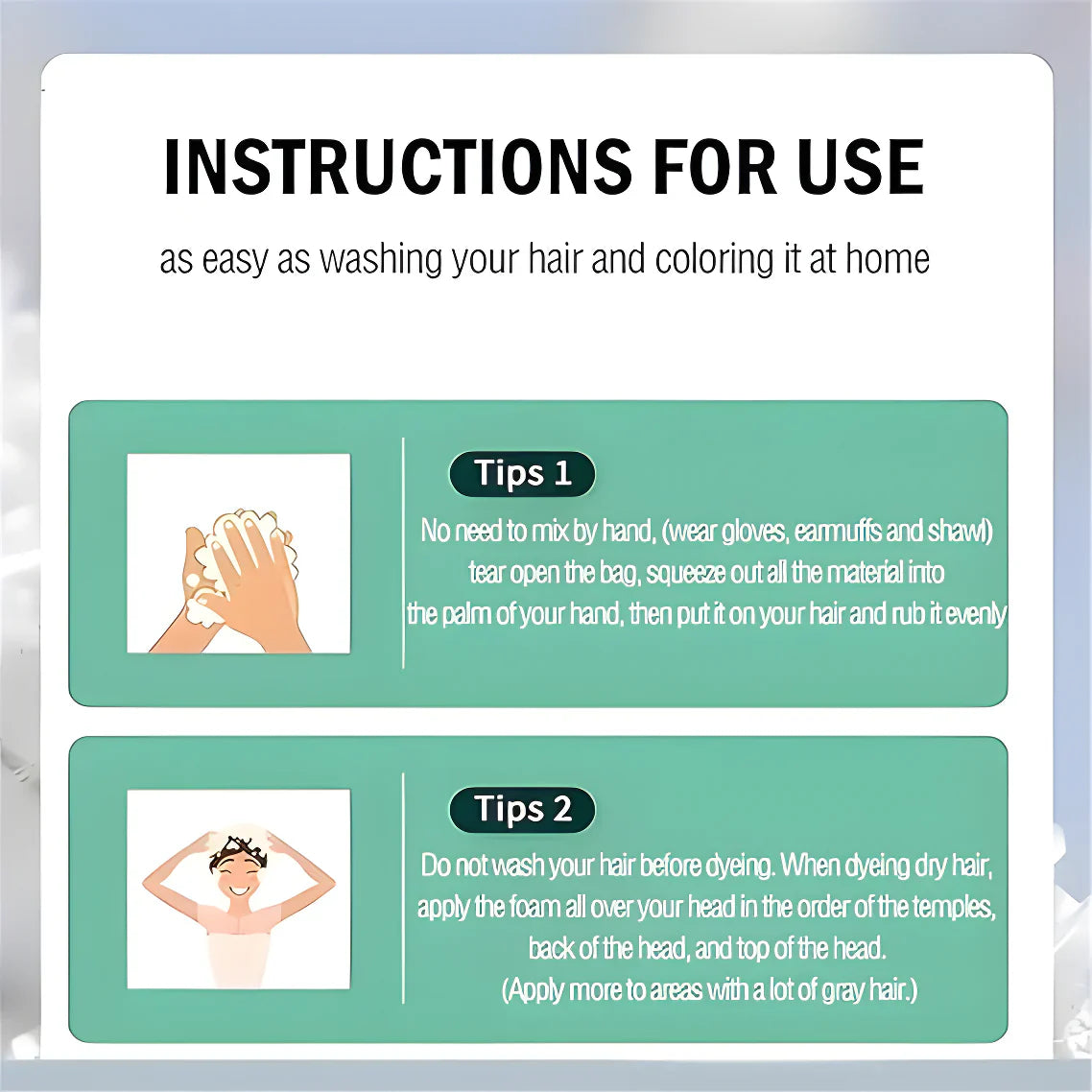 INSTRUCTIONS FOR USE

as easy as washing your hair and coloring it at home

Tips 1

No need to mix by hand, (wear gloves, earmuffs and shawl) tear open the bag, squeeze out all the material into the palm of your hand, then put it on your hair and rub it evenly

Tips 2

Do not wash your hair before dyeing. When dyeing dry hair, apply the foam all over your head in the order of the temples, back of the head, and top of the head. (Apply more to areas with a lot of gray hair.)