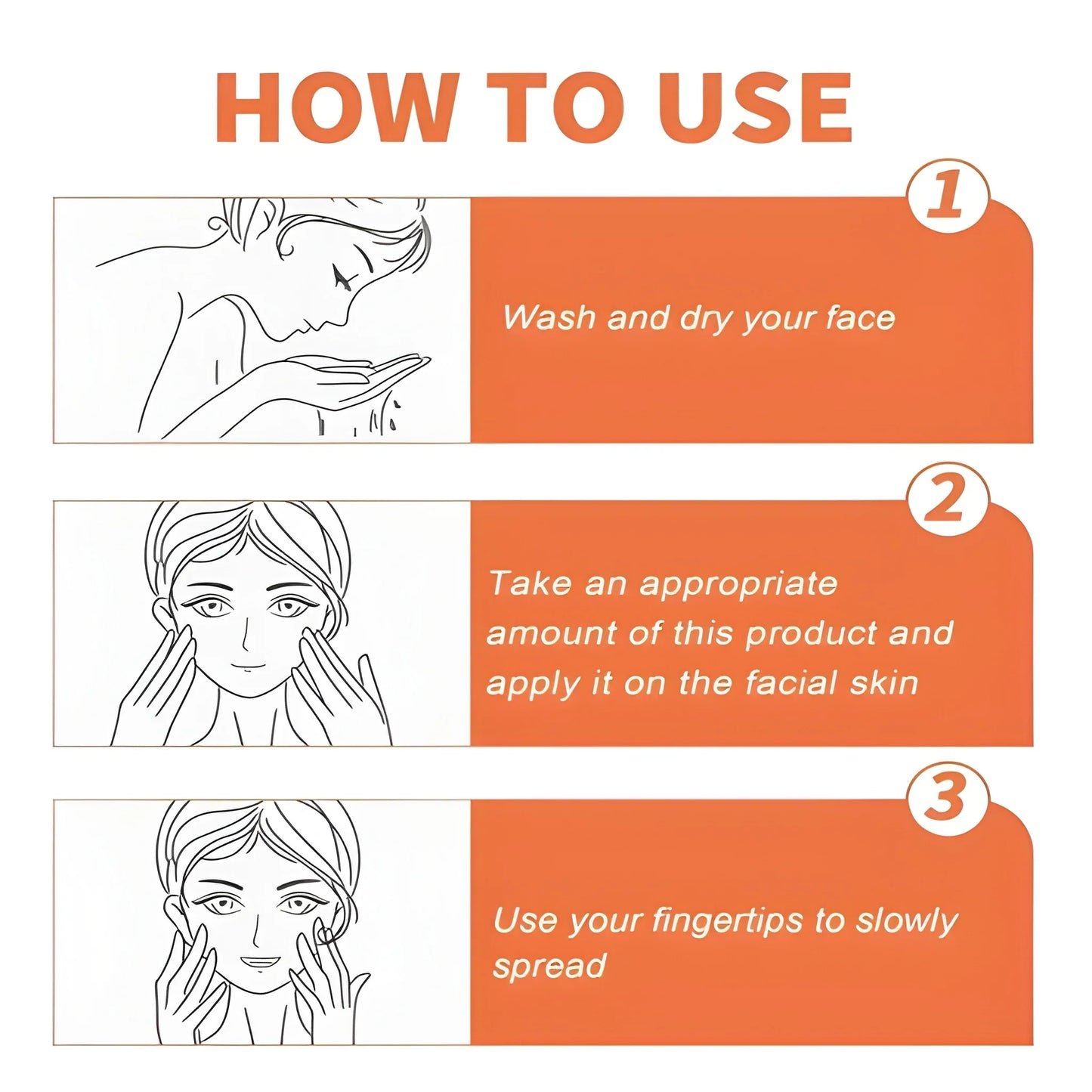 HOW TO USE

1

Wash and dry your face

2

Take an appropriate amount of this product and apply it on the facial skin

3

Use your fingertips to slowly spread