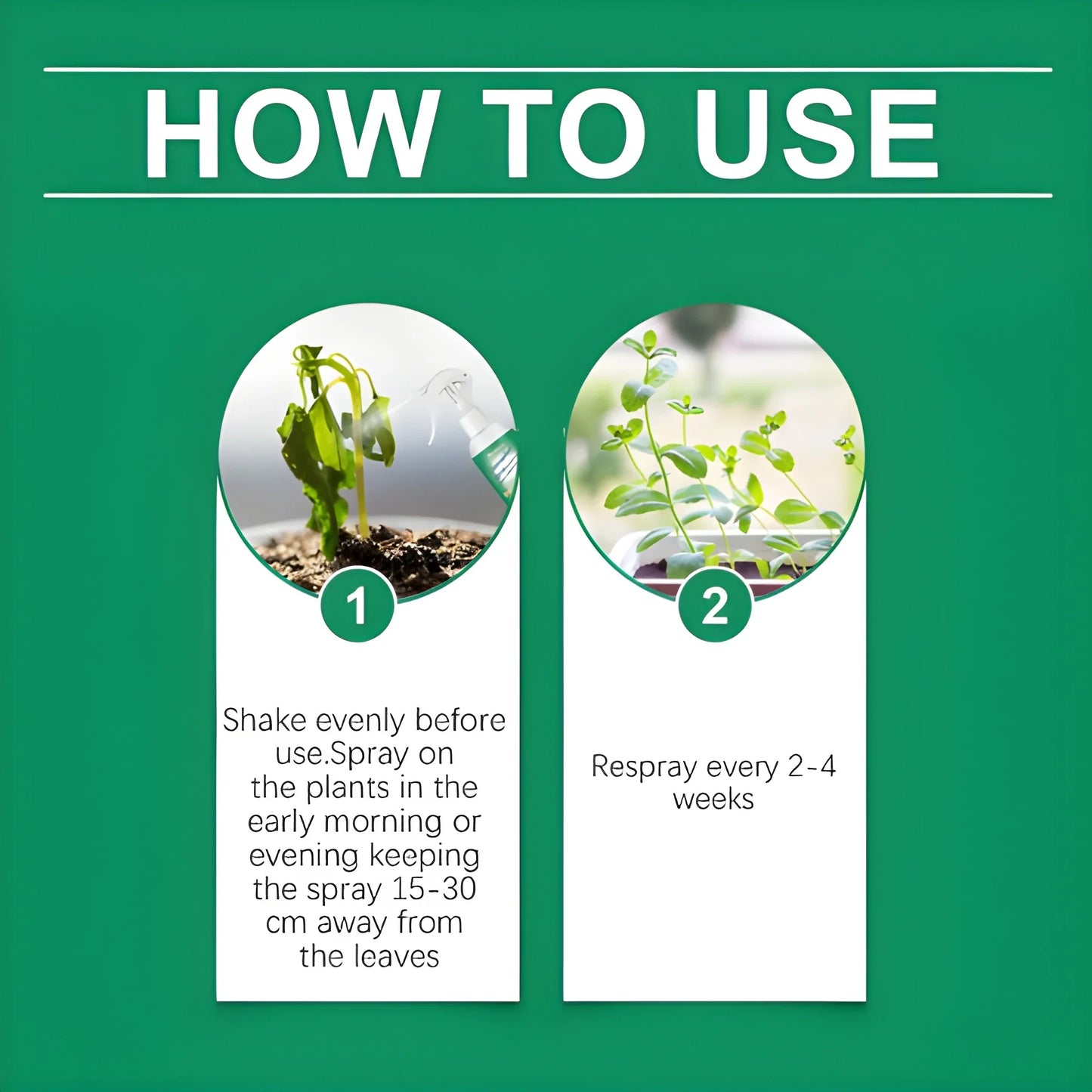 HOW TO USE

1

Shake evenly before use.Spray on the plants in the early morning or evening keeping the spray 15-30 cm away from the leaves

2

Respray every 2-4 weeks