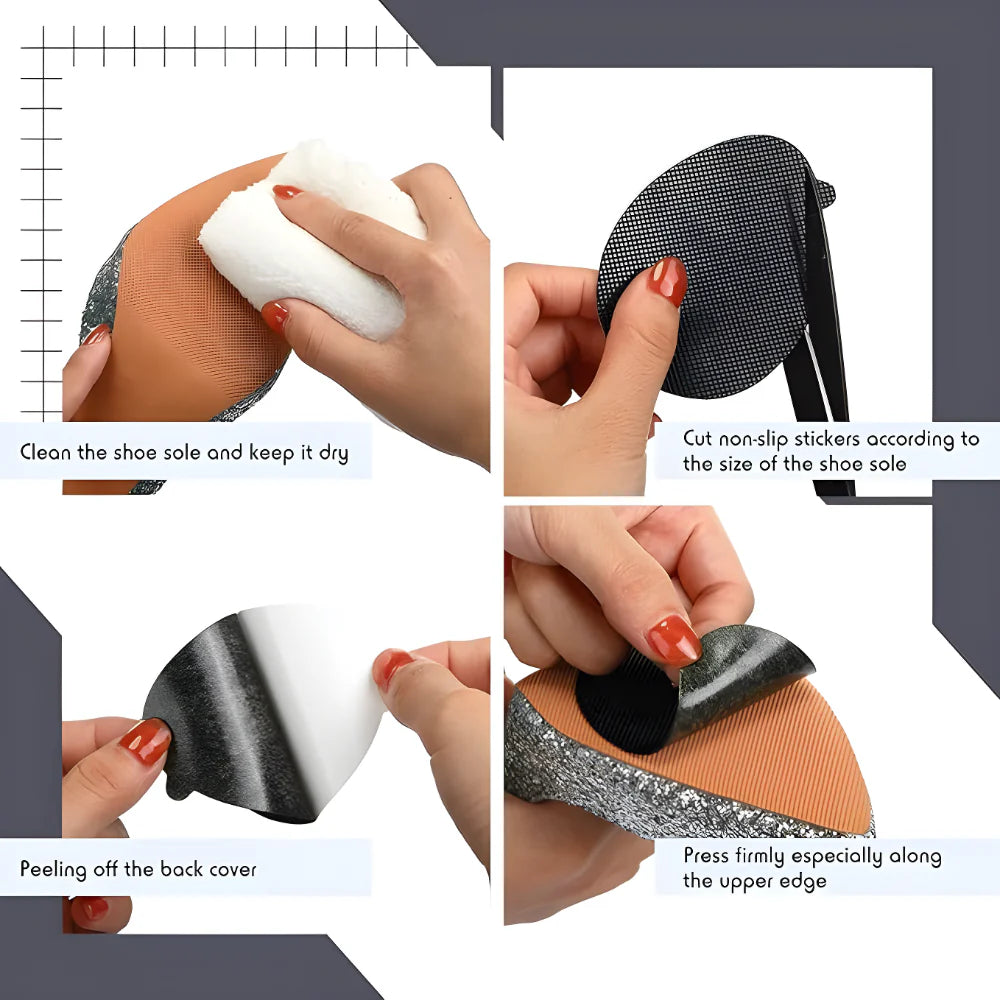 Clean the shoe sole and keep it dry

Cut non-slip stickers according to the size of the shoe sole

Peeling off the back cover

Press firmly especially along the upper edge