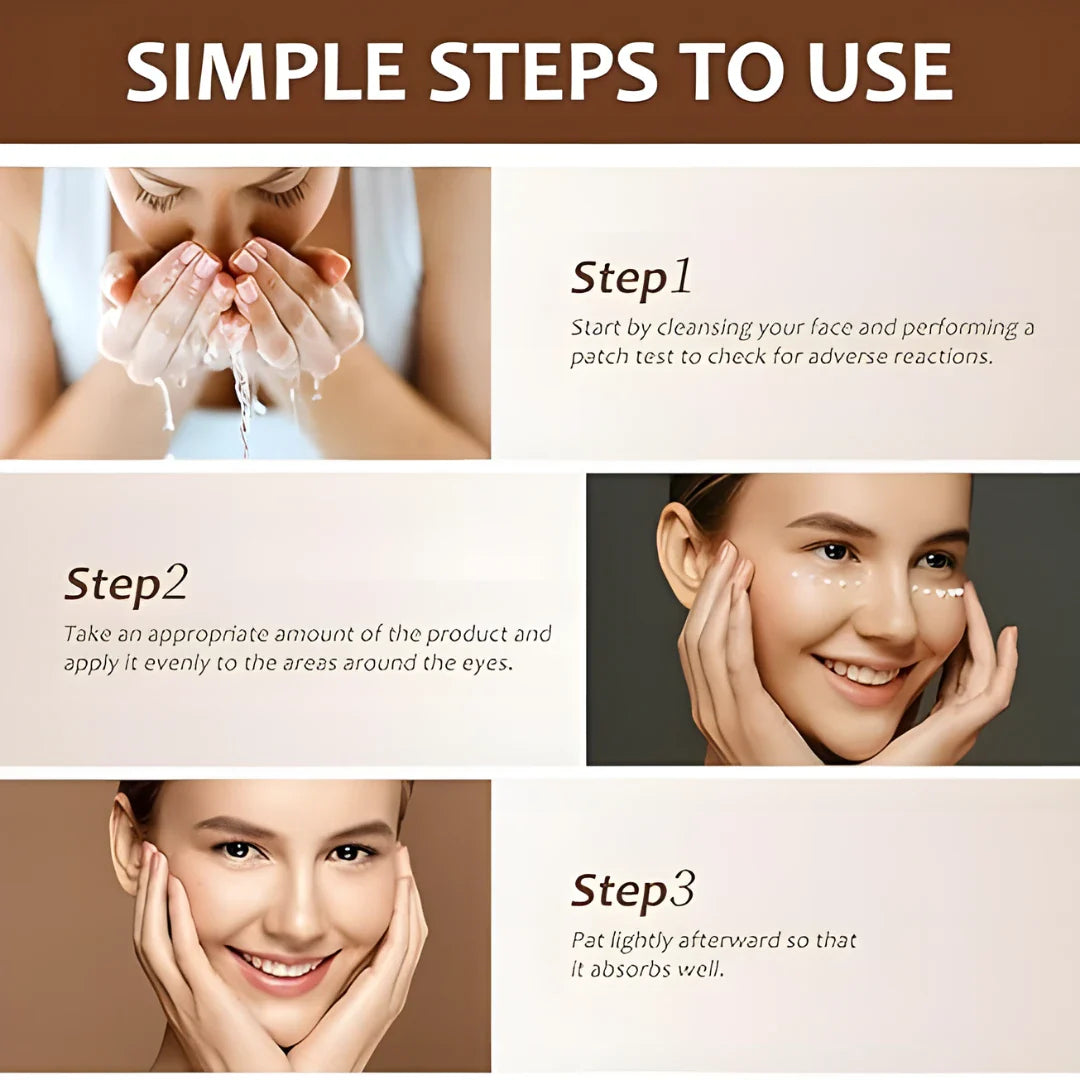 SIMPLE STEPS TO USE

Step1

Start by cleansing your face and performing a patch test to check for adverse reactions.

Step2

Take an appropriate amount of the product and apply it evenly to the areas around the eyes.

Step3

Pat lightly afterward so that it absorbs well.