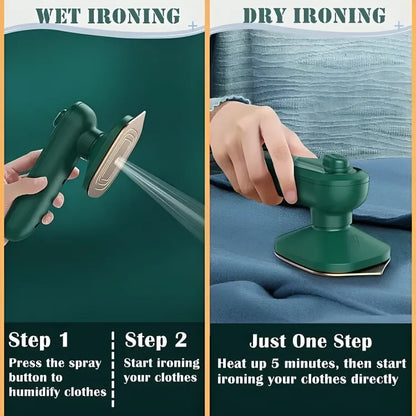 WET IRONING

Step 1
Press the spray button to humidify clothes

Step 2
Start ironing your clothes

DRY IRONING

Just One Step
Heat up 5 minutes, then start ironing your clothes directly