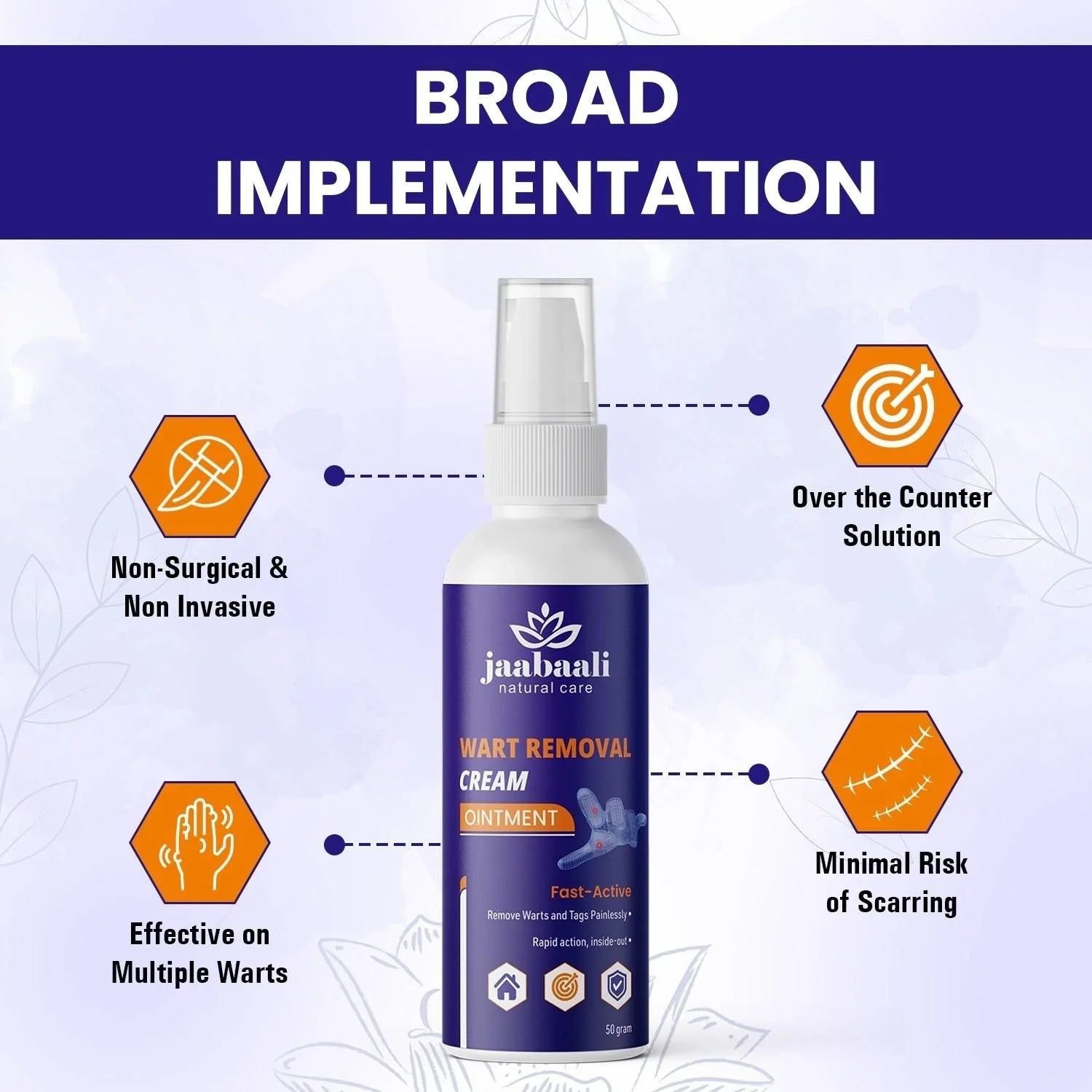 BROAD IMPLEMENTATION

Non-Surgical & Non Invasive

Effective on Multiple Warts

jaabaali
natural care

WART REMOVAL
CREAM
OINTMENT

Fast-Active
Remove Warts and Tags Painlessly •
Rapid action, inside-out •

50 gram

Over the Counter Solution

Minimal Risk of Scarring