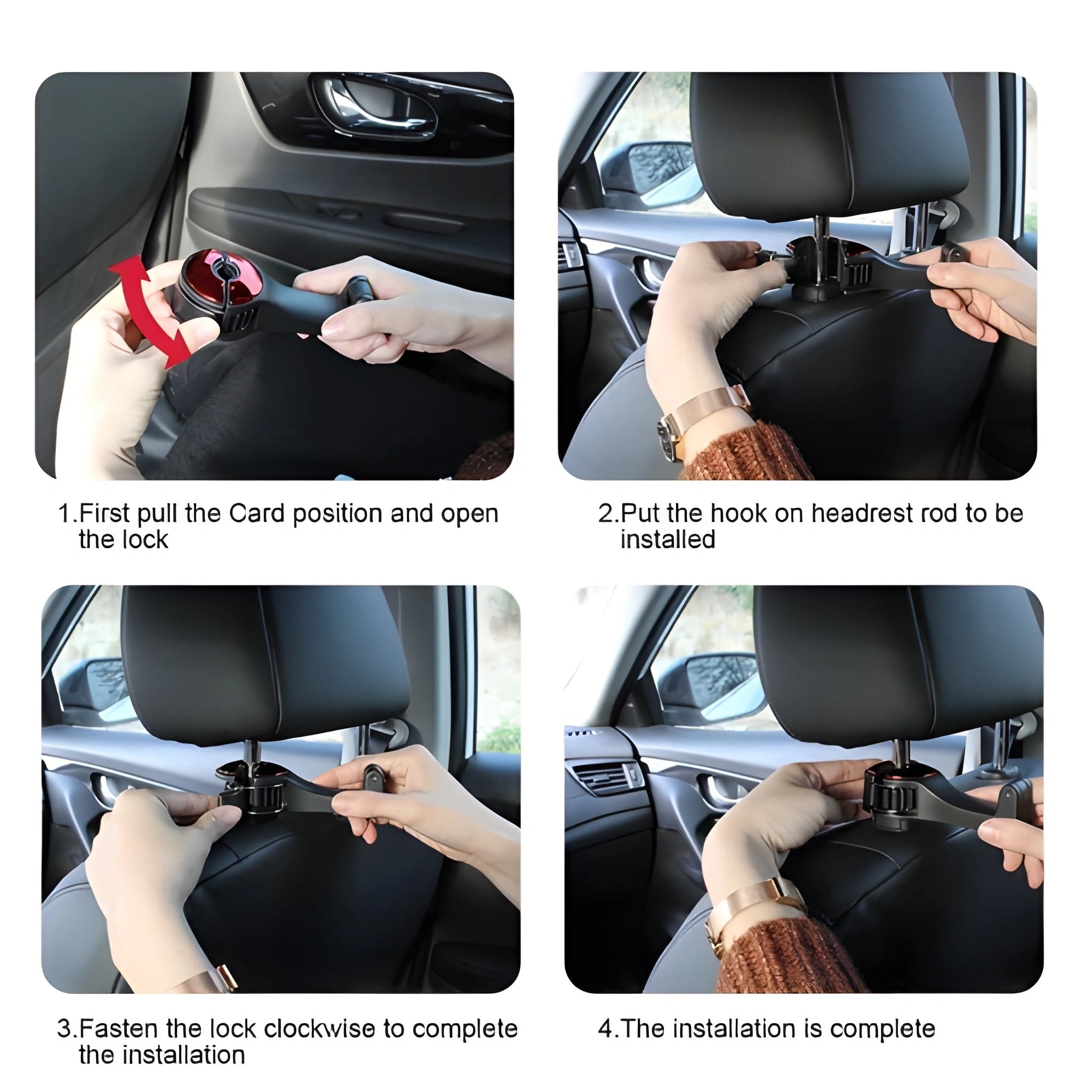 1.First pull the Card position and open the lock

2.Put the hook on headrest rod to be installed

3.Fasten the lock clockwise to complete the installation

4.The installation is complete