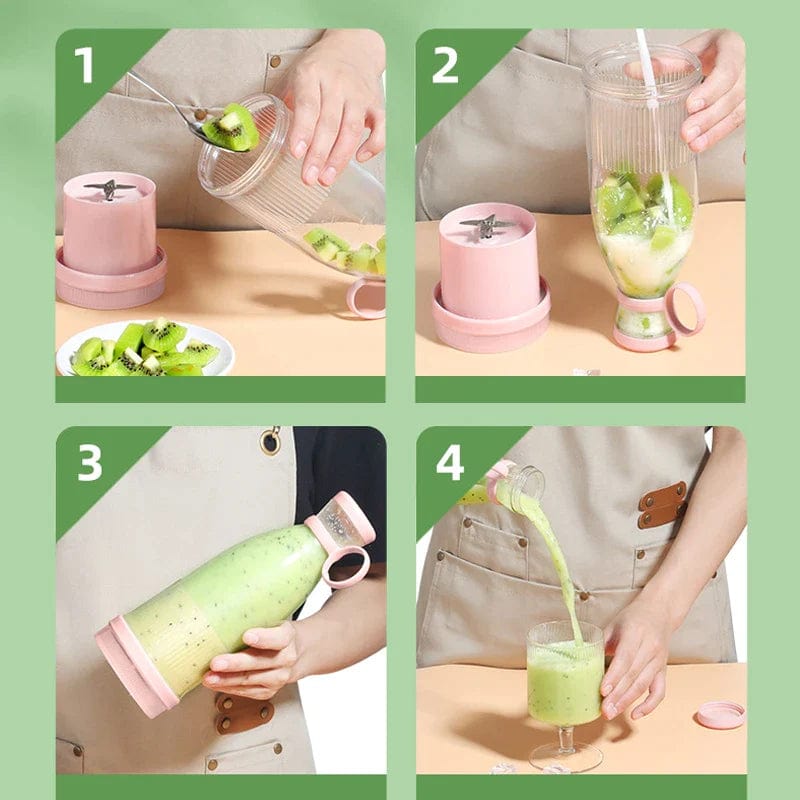 1

2

3

4