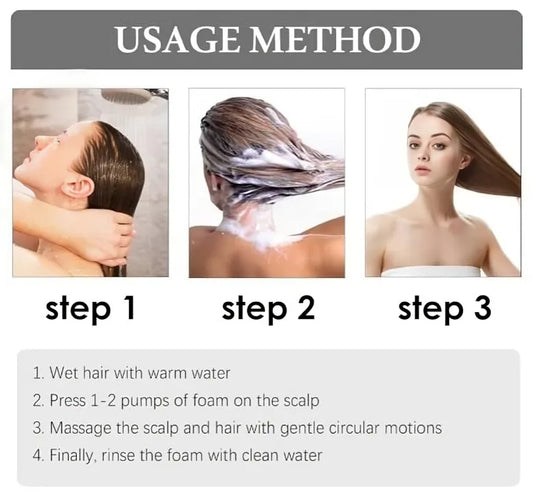 USAGE METHOD

step 1

step 2

step 3

1. Wet hair with warm water
2. Press 1-2 pumps of foam on the scalp
3. Massage the scalp and hair with gentle circular motions
4. Finally, rinse the foam with clean water