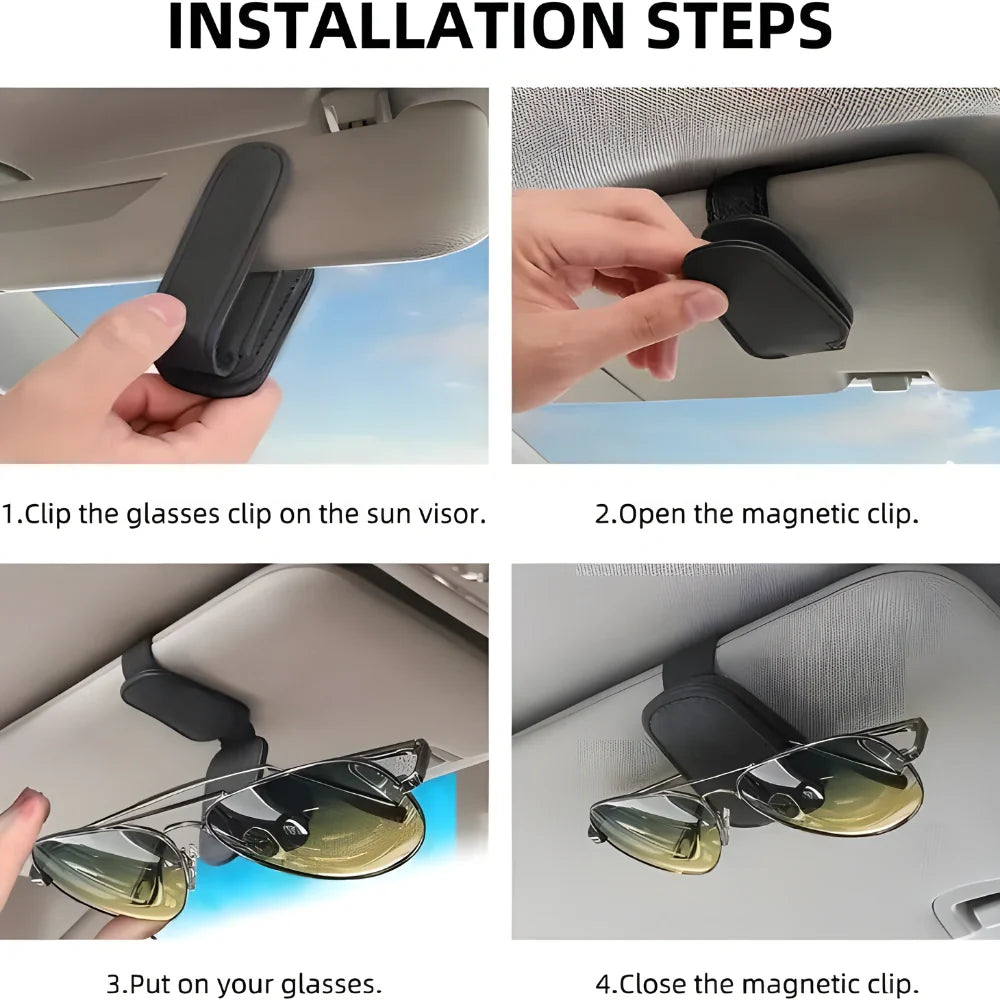 INSTALLATION STEPS

1.Clip the glasses clip on the sun visor.

2.Open the magnetic clip.

3.Put on your glasses.

4.Close the magnetic clip.