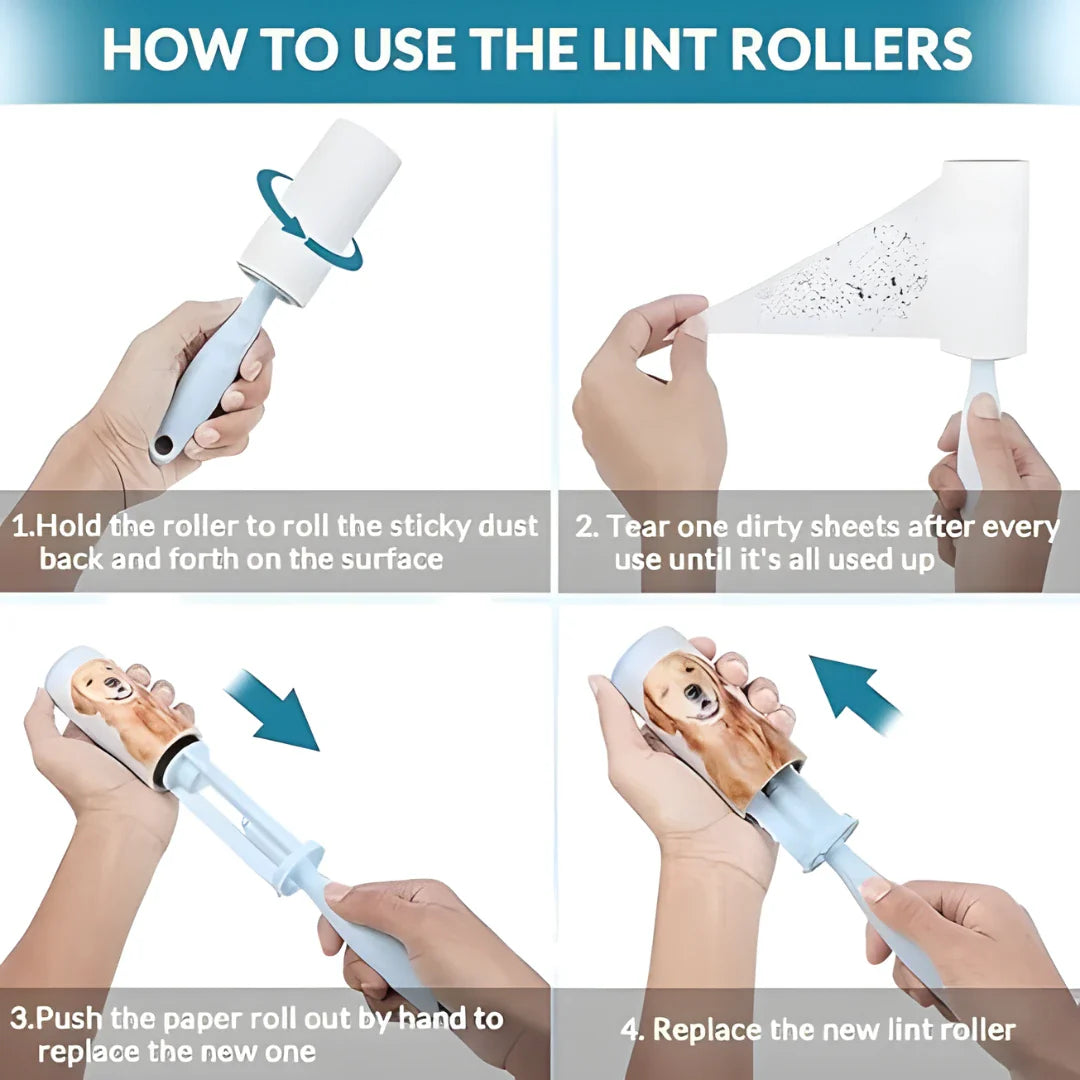 HOW TO USE THE LINT ROLLERS

1.Hold the roller to roll the sticky dust back and forth on the surface

2. Tear one dirty sheets after every use until it's all used up

3.Push the paper roll out by hand to replace the new one

4. Replace the new lint roller