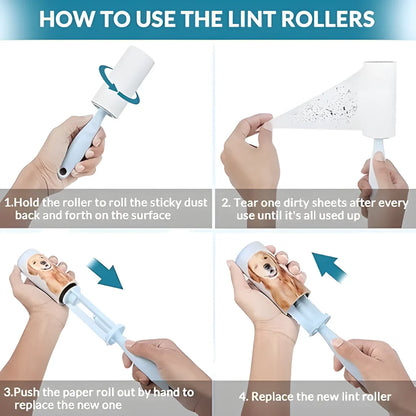 HOW TO USE THE LINT ROLLERS

1.Hold the roller to roll the sticky dust back and forth on the surface

2. Tear one dirty sheets after every use until it's all used up

3.Push the paper roll out by hand to replace the new one

4. Replace the new lint roller