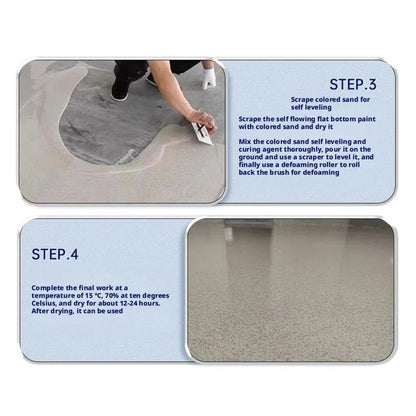 STEP.3

Scrape colored sand for self leveling

Scrape the self flowing flat bottom paint with colored sand and dry it

Mix the colored sand self leveling and curing agent thoroughly, pour it on the ground and use a scraper to level it, and finally use a defoaming roller to roll back the brush for defoaming

STEP.4

Complete the final work at a temperature of 15 °C, 70% at ten degrees Celsius, and dry for about 12-24 hours. After drying, it can be used