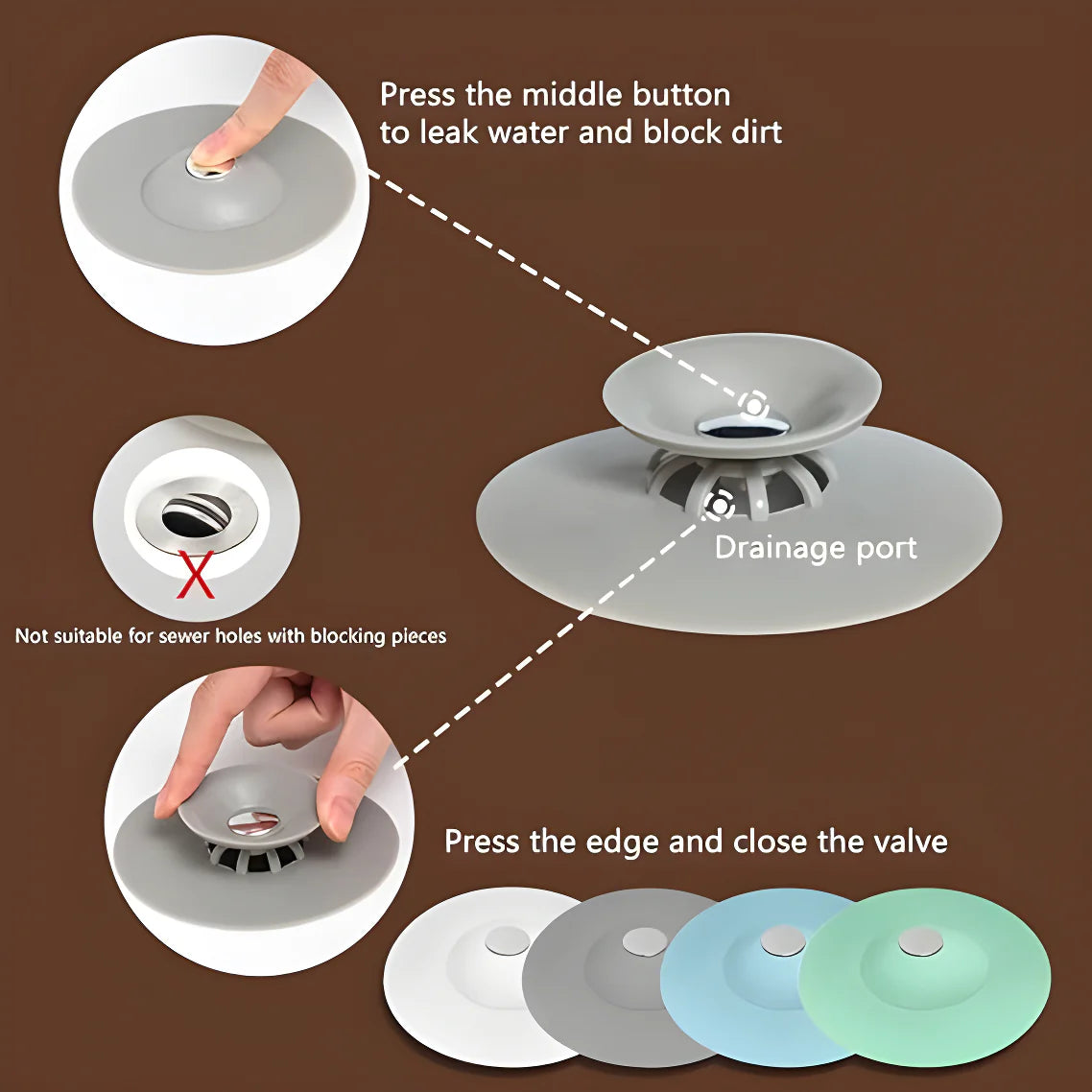 Press the middle button to leak water and block dirt

Drainage port

X

Not suitable for sewer holes with blocking pieces

Press the edge and close the valve