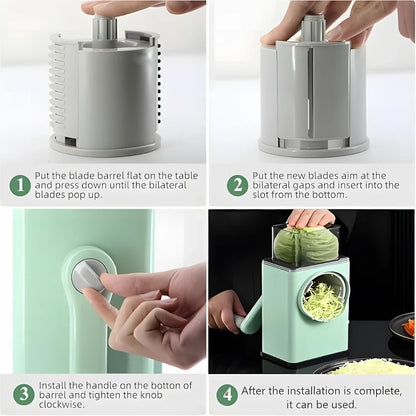 1 Put the blade barrel flat on the table and press down until the bilateral blades pop up.

2 Put the new blades aim at the bilateral gaps and insert into the slot from the bottom.

3 Install the handle on the botton of barrel and tighten the knob clockwise.

4 After the installation is complete, it can be used.