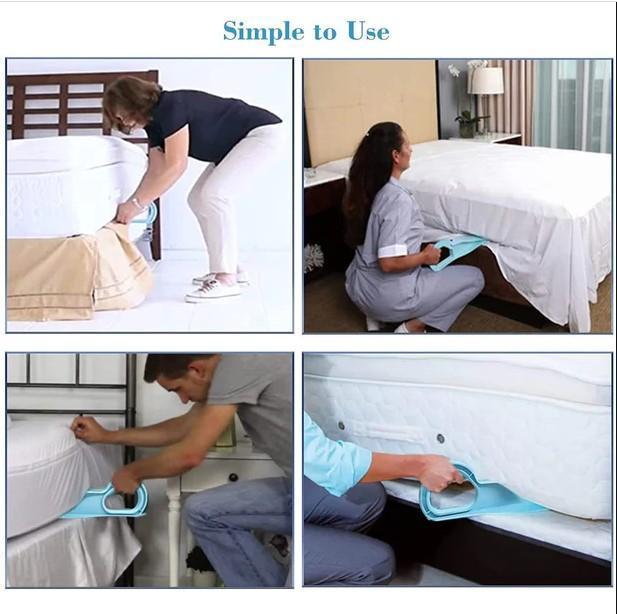 Simple to Use