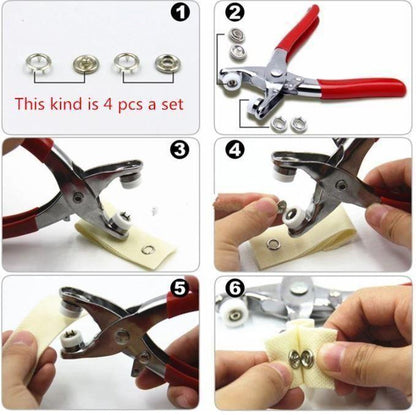 1

This kind is 4 pcs a set

2

3

4

5

6