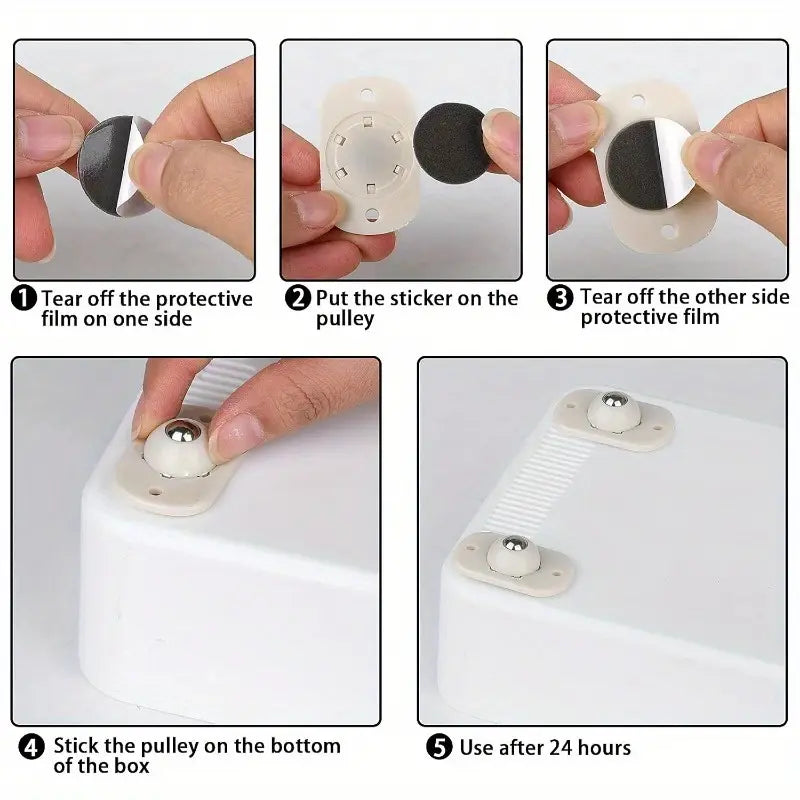 1 Tear off the protective film on one side

2 Put the sticker on the pulley

3 Tear off the other side protective film

4 Stick the pulley on the bottom of the box

5 Use after 24 hours