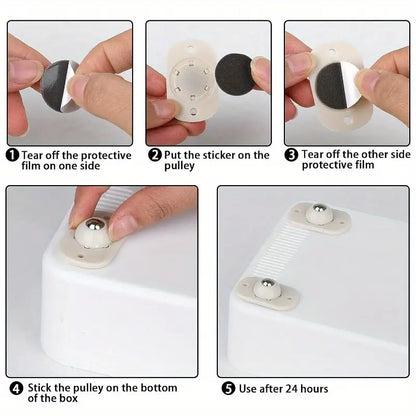 1 Tear off the protective film on one side

2 Put the sticker on the pulley

3 Tear off the other side protective film

4 Stick the pulley on the bottom of the box

5 Use after 24 hours