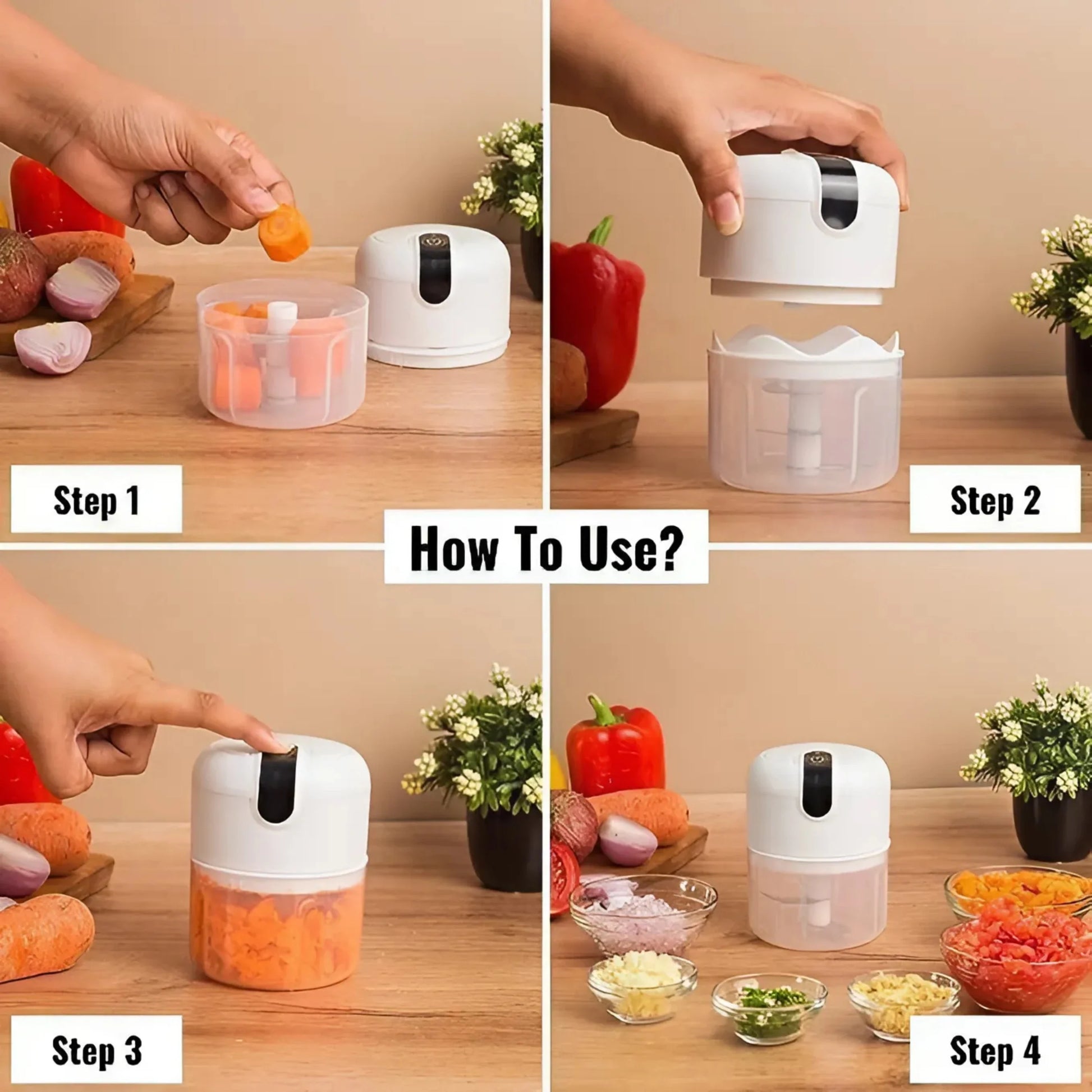 Step 1

Step 2

How To Use?

Step 3

Step 4