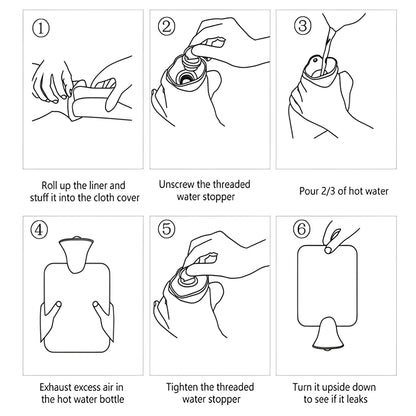 ①

Roll up the liner and stuff it into the cloth cover

②

Unscrew the threaded water stopper

③

Pour 2/3 of hot water

④

Exhaust excess air in the hot water bottle

⑤

Tighten the threaded water stopper

⑥

Turn it upside down to see if it leaks