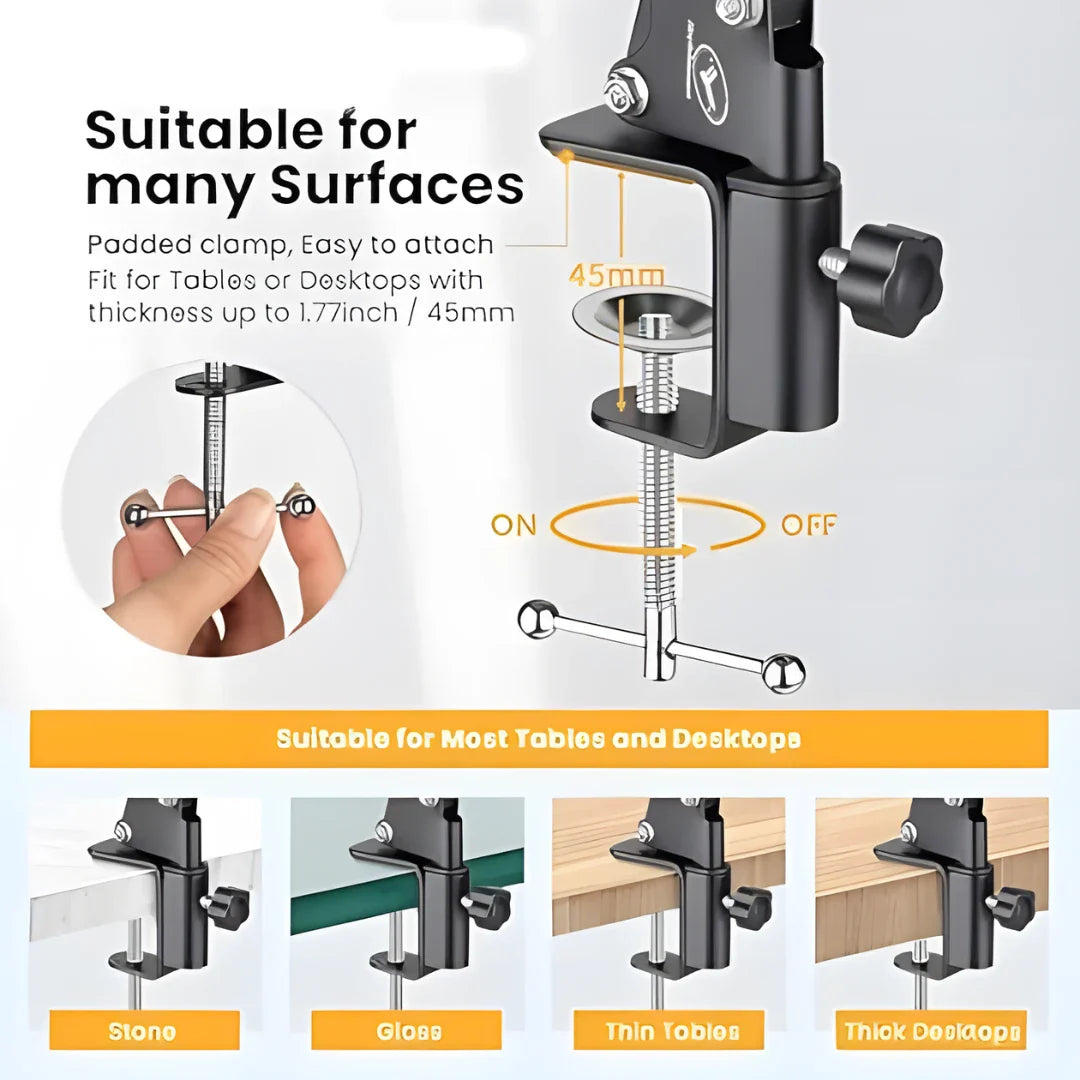 Suitable for many Surfaces

Padded clamp, Easy to attach
Fit for Tables or Desktops with thickness up to 1.77inch / 45mm

45mm

ON

OFF

Suitable for Most Tables and Desktops

Stone

Glass

Thin Tables

Thick Desktops