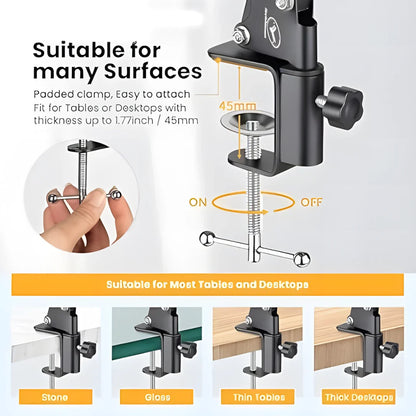 Suitable for many Surfaces

Padded clamp, Easy to attach
Fit for Tables or Desktops with thickness up to 1.77inch / 45mm

45mm

ON

OFF

Suitable for Most Tables and Desktops

Stone

Glass

Thin Tables

Thick Desktops