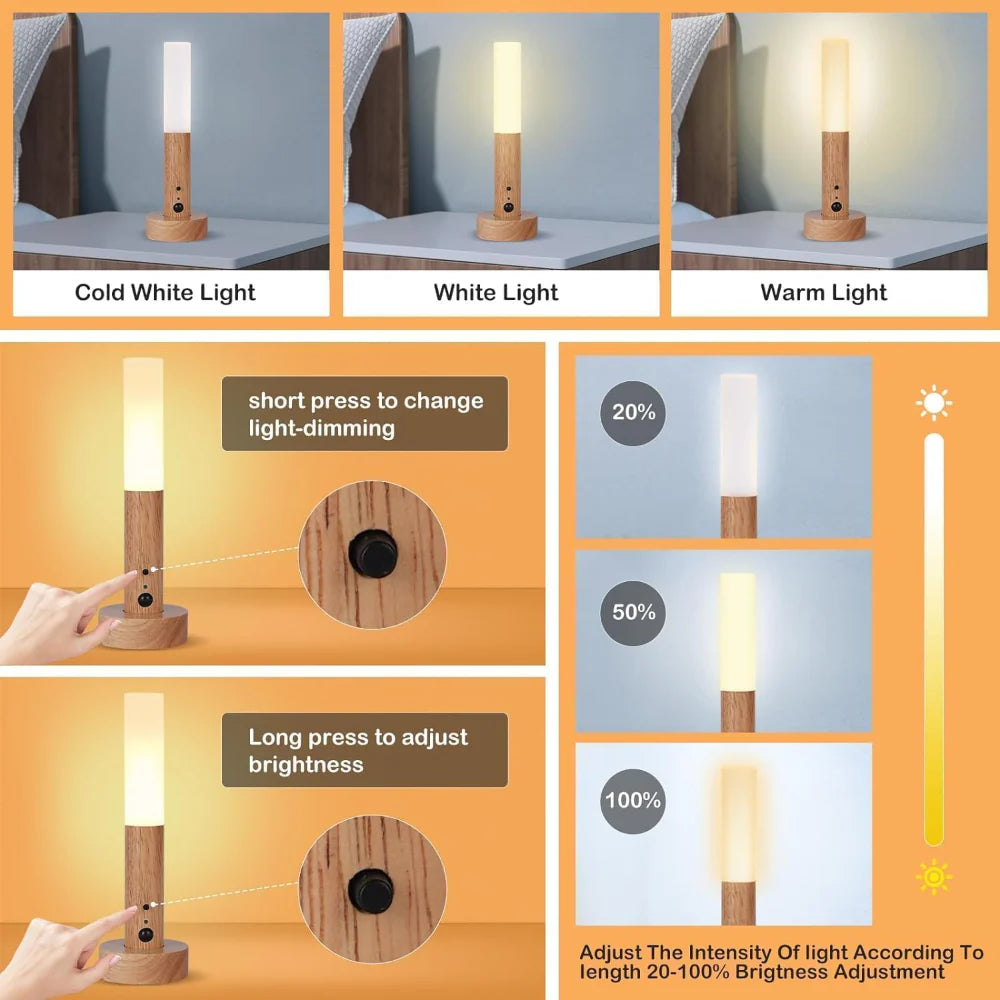 Cold White Light

White Light

Warm Light

short press to change light-dimming

Long press to adjust brightness

20%

50%

100%

Adjust The Intensity Of light According To length 20-100% Brigtness Adjustment