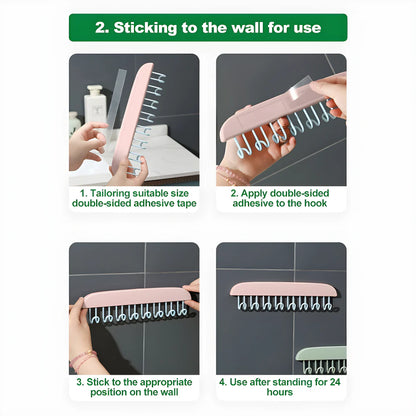 2. Sticking to the wall for use

1. Tailoring suitable size double-sided adhesive tape

2. Apply double-sided adhesive to the hook

3. Stick to the appropriate position on the wall

4. Use after standing for 24 hours