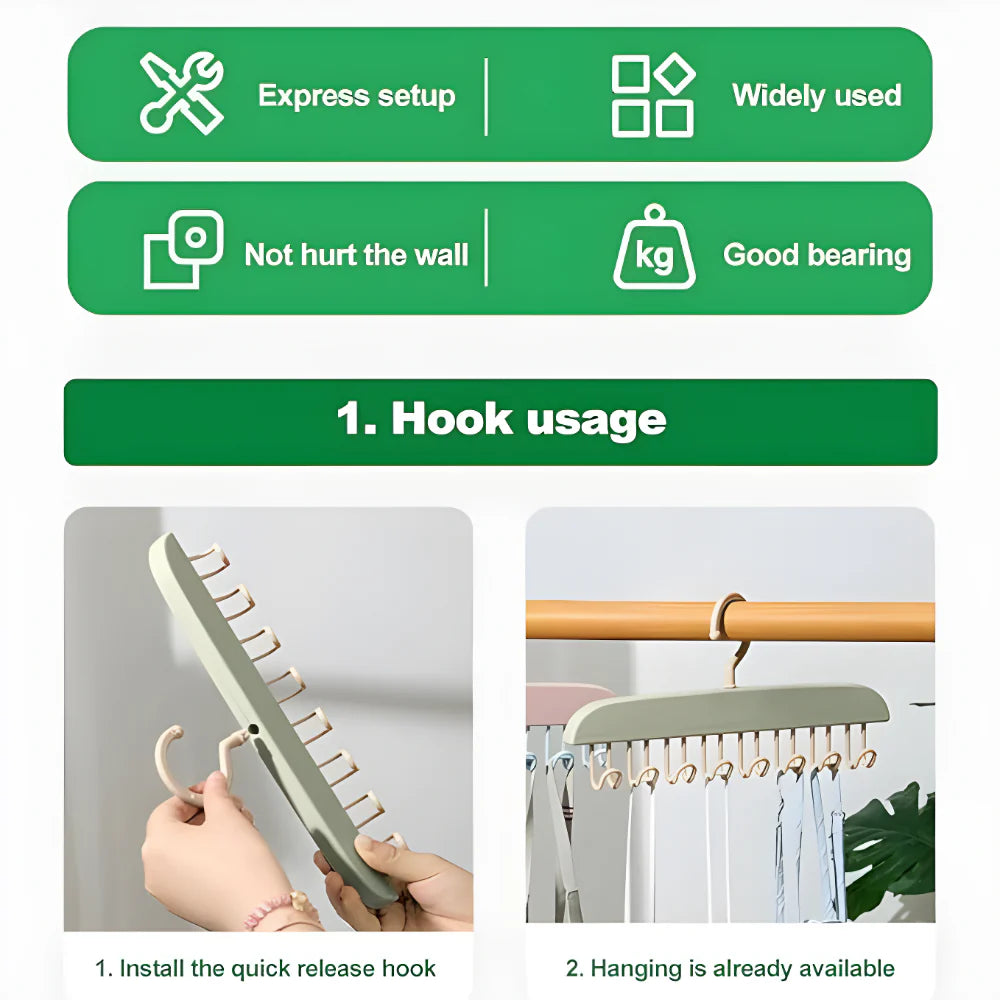 Express setup

Widely used

Not hurt the wall

kg

Good bearing

1. Hook usage

1. Install the quick release hook

2. Hanging is already available