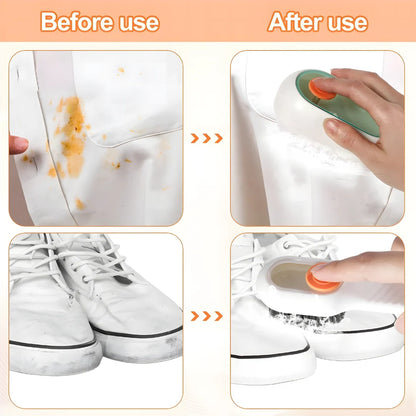 Before use

After use