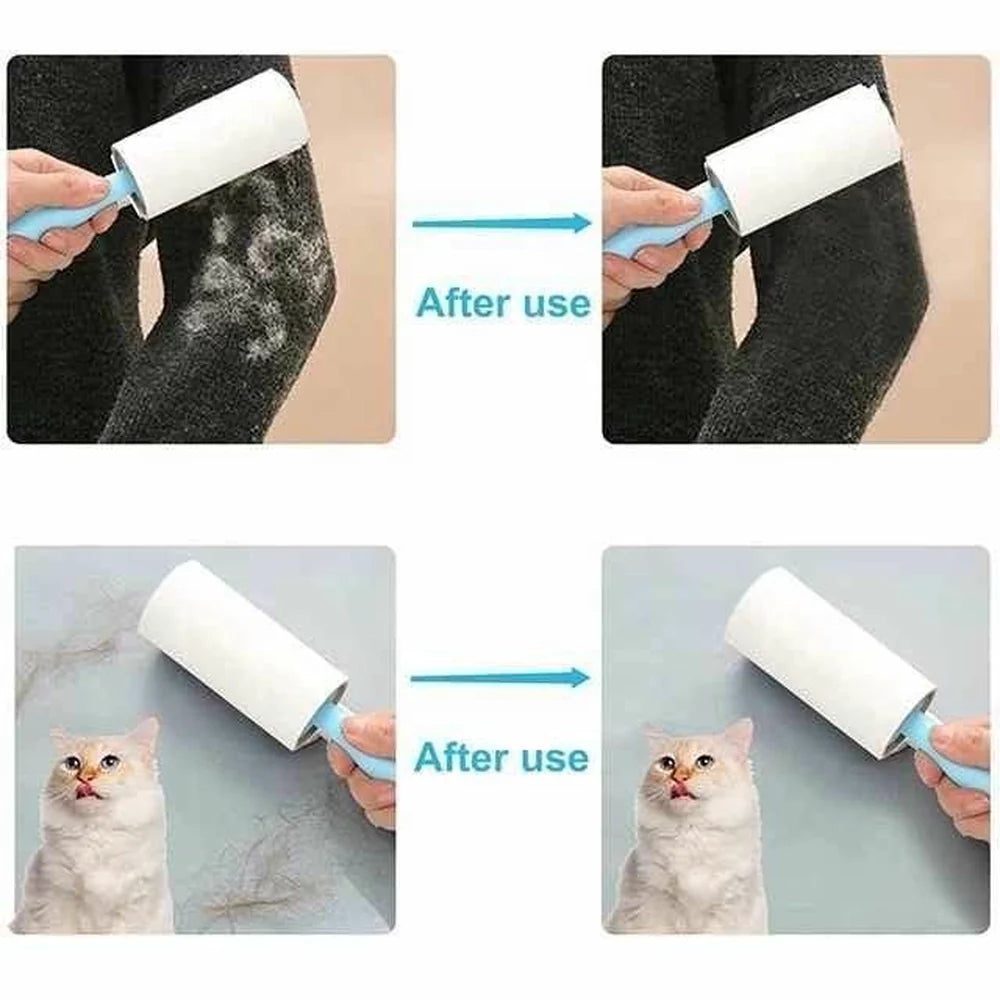 After use

After use