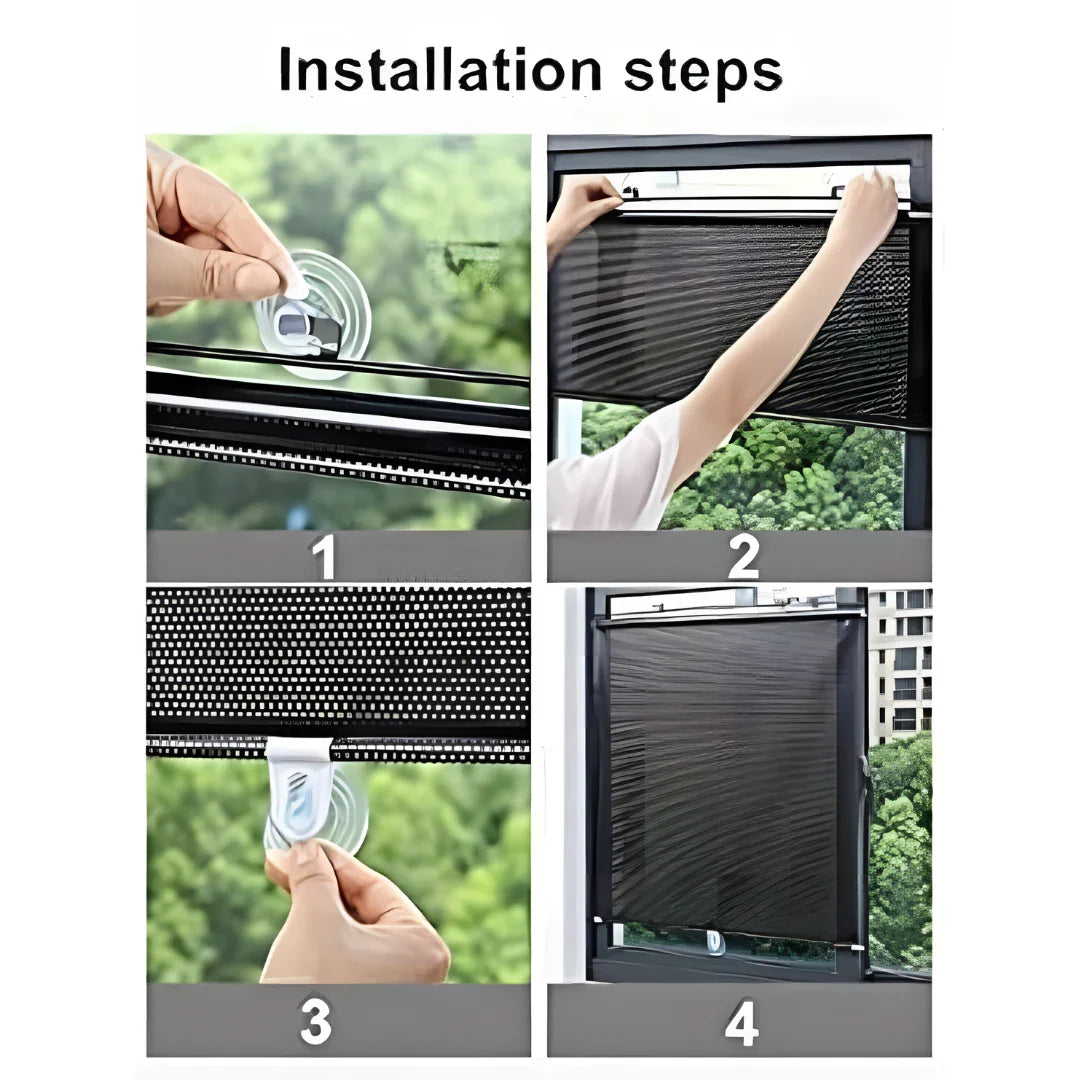 Installation steps

1

2

3

4