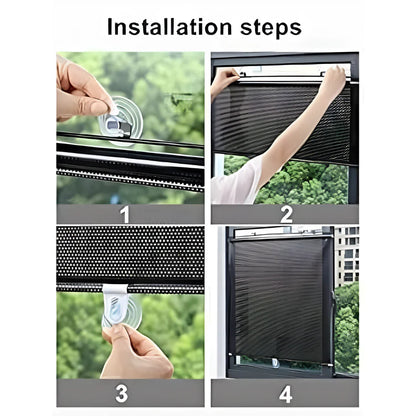 Installation steps

1

2

3

4