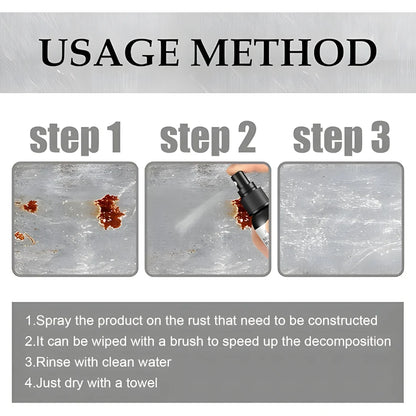 USAGE METHOD

step 1 step 2 step 3

1.Spray the product on the rust that need to be constructed
2.It can be wiped with a brush to speed up the decomposition
3.Rinse with clean water
4.Just dry with a towel