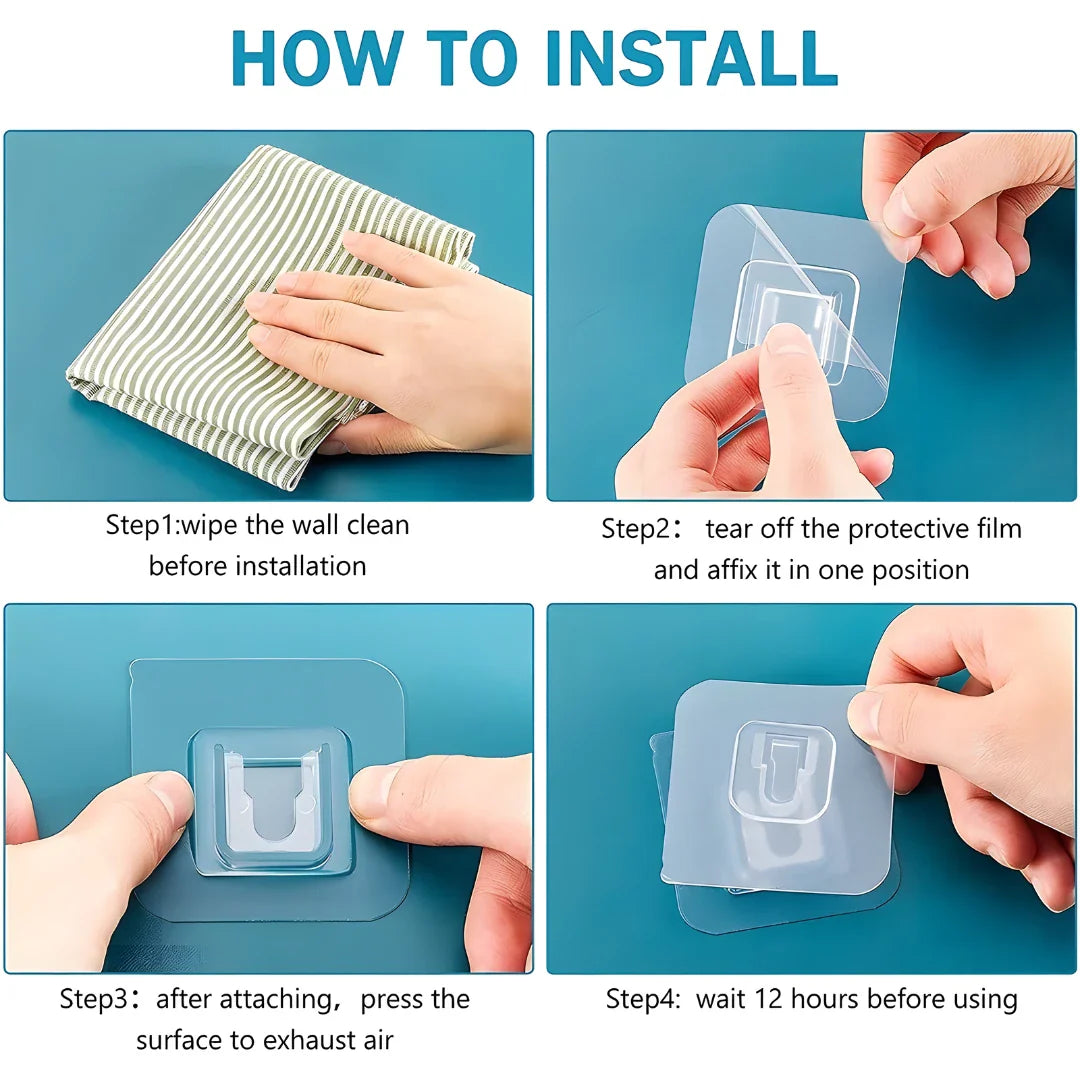 HOW TO INSTALL

Step1:wipe the wall clean before installation

Step2： tear off the protective film and affix it in one position

Step3：after attaching，press the surface to exhaust air

Step4: wait 12 hours before using